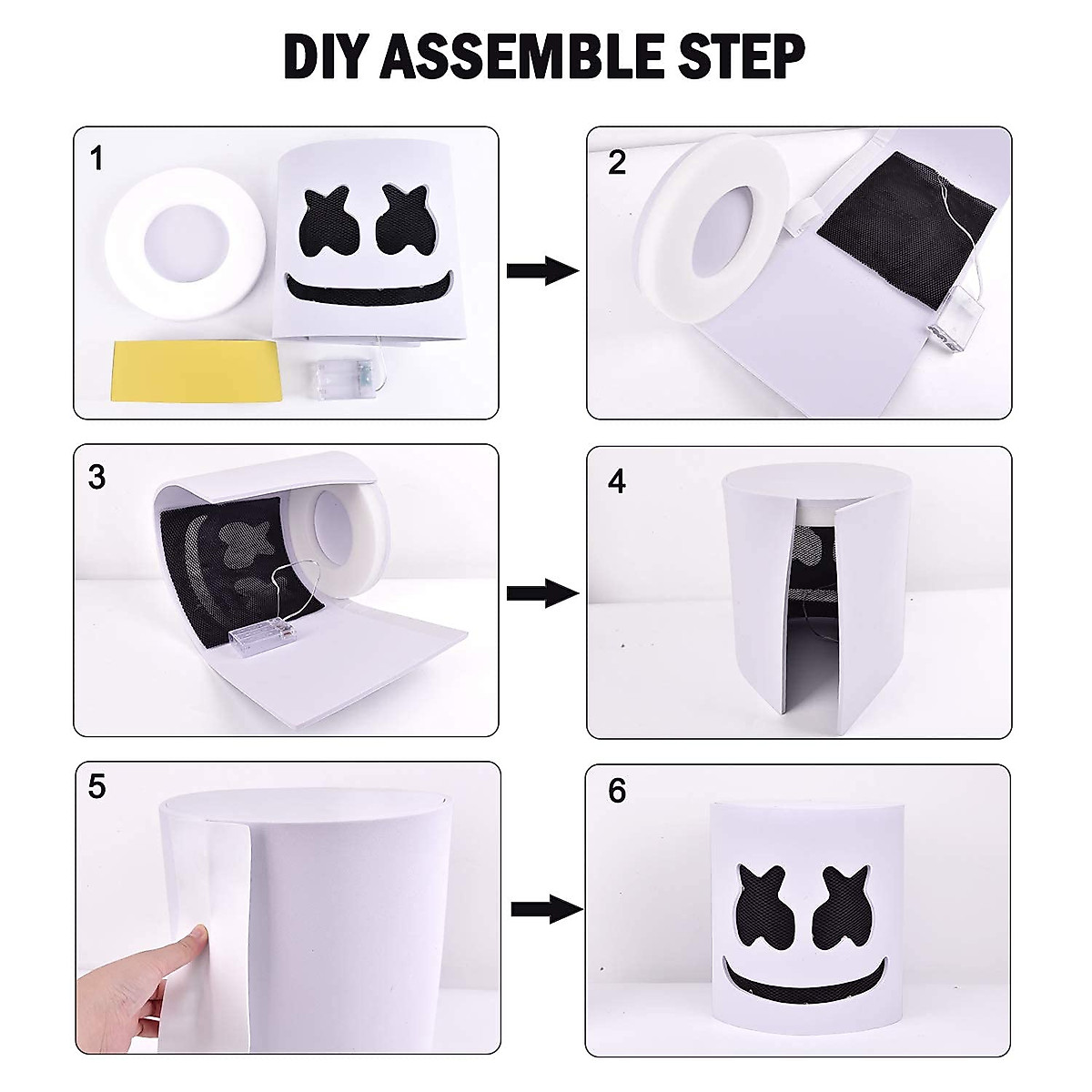 DIY ASSEMBLE STEP

1

2

3

4

5

6