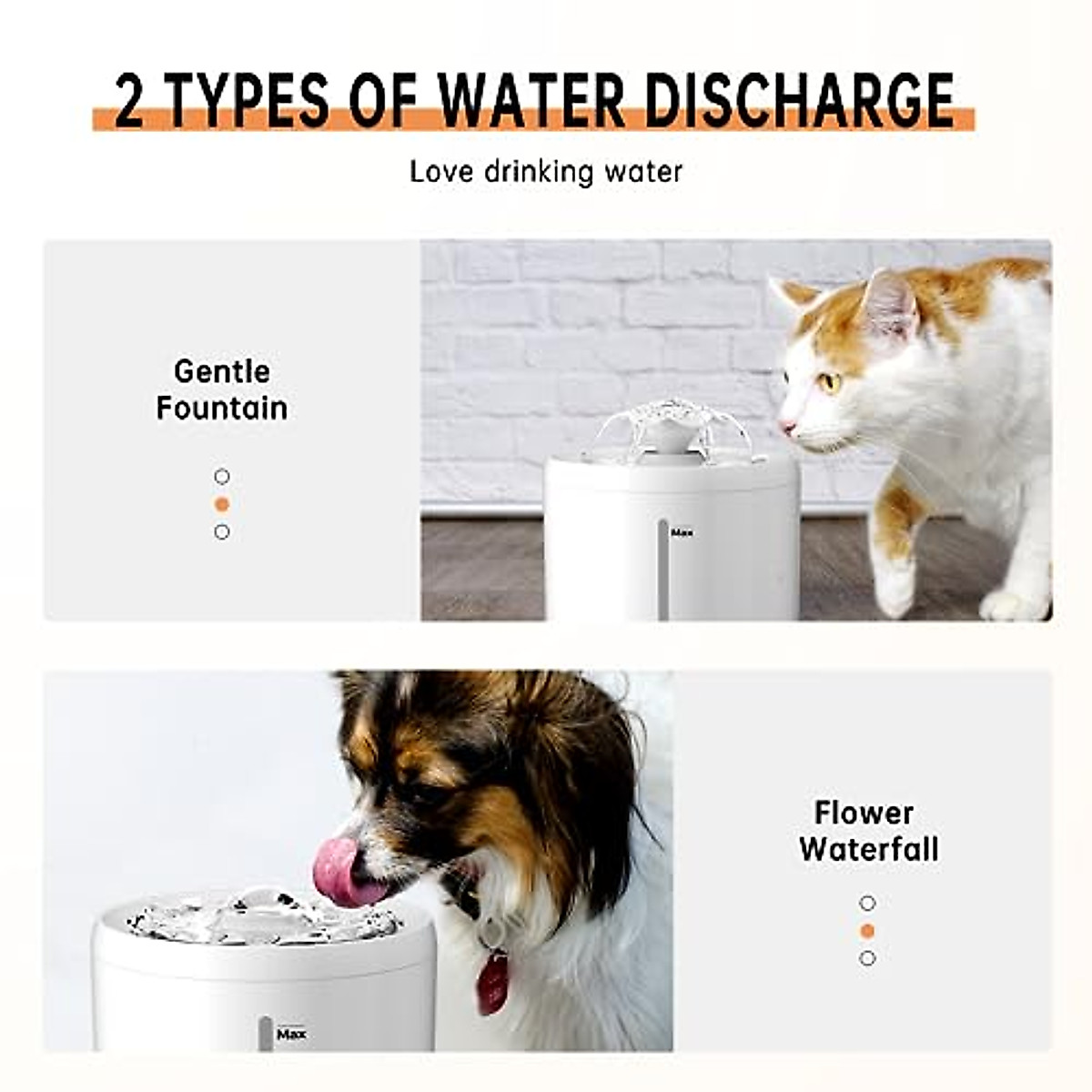 2 TYPES OF WATER DISCHARGE

Love drinking water

Gentle Fountain

Max

Flower Waterfall

Max