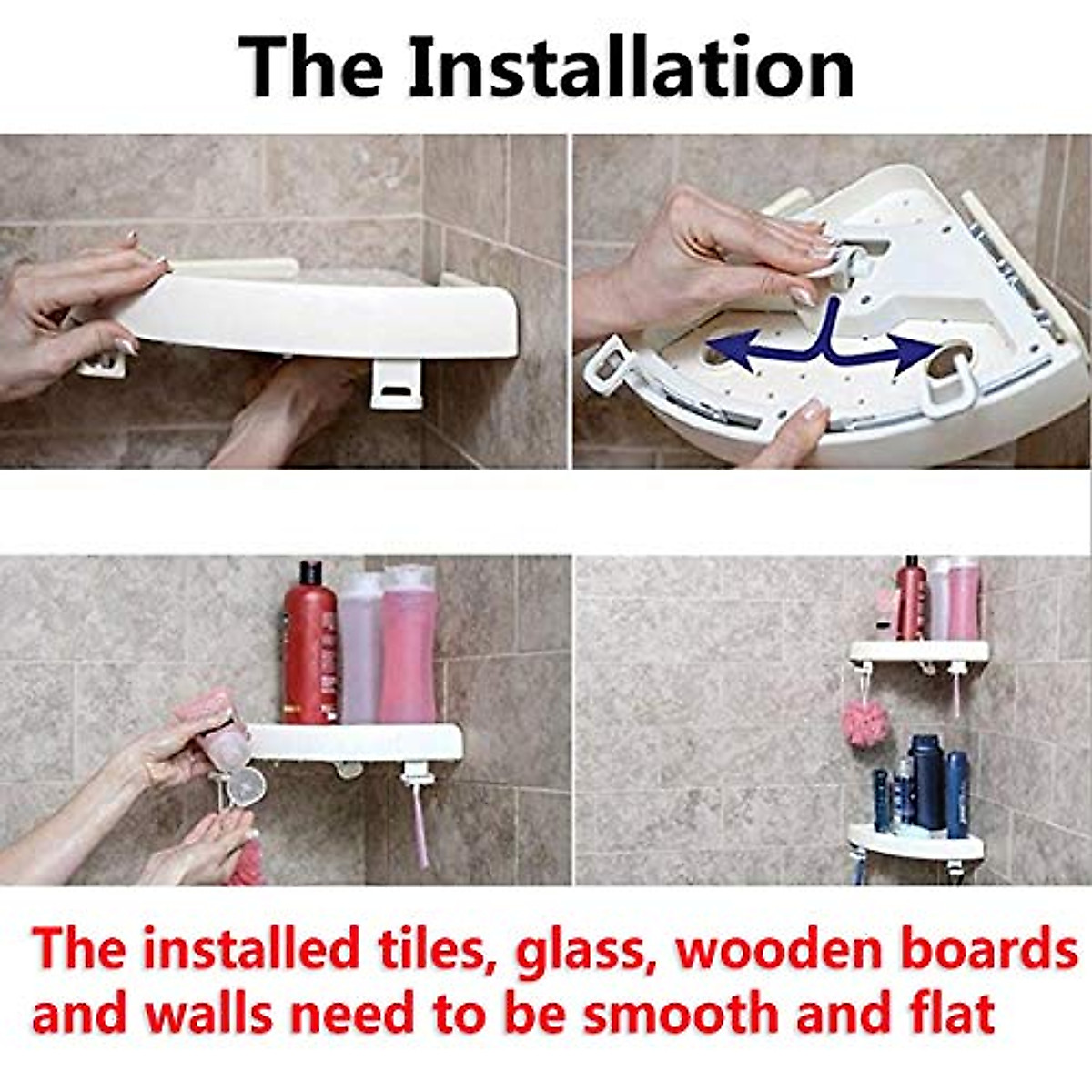 The Installation

The installed tiles, glass, wooden boards and walls need to be smooth and flat