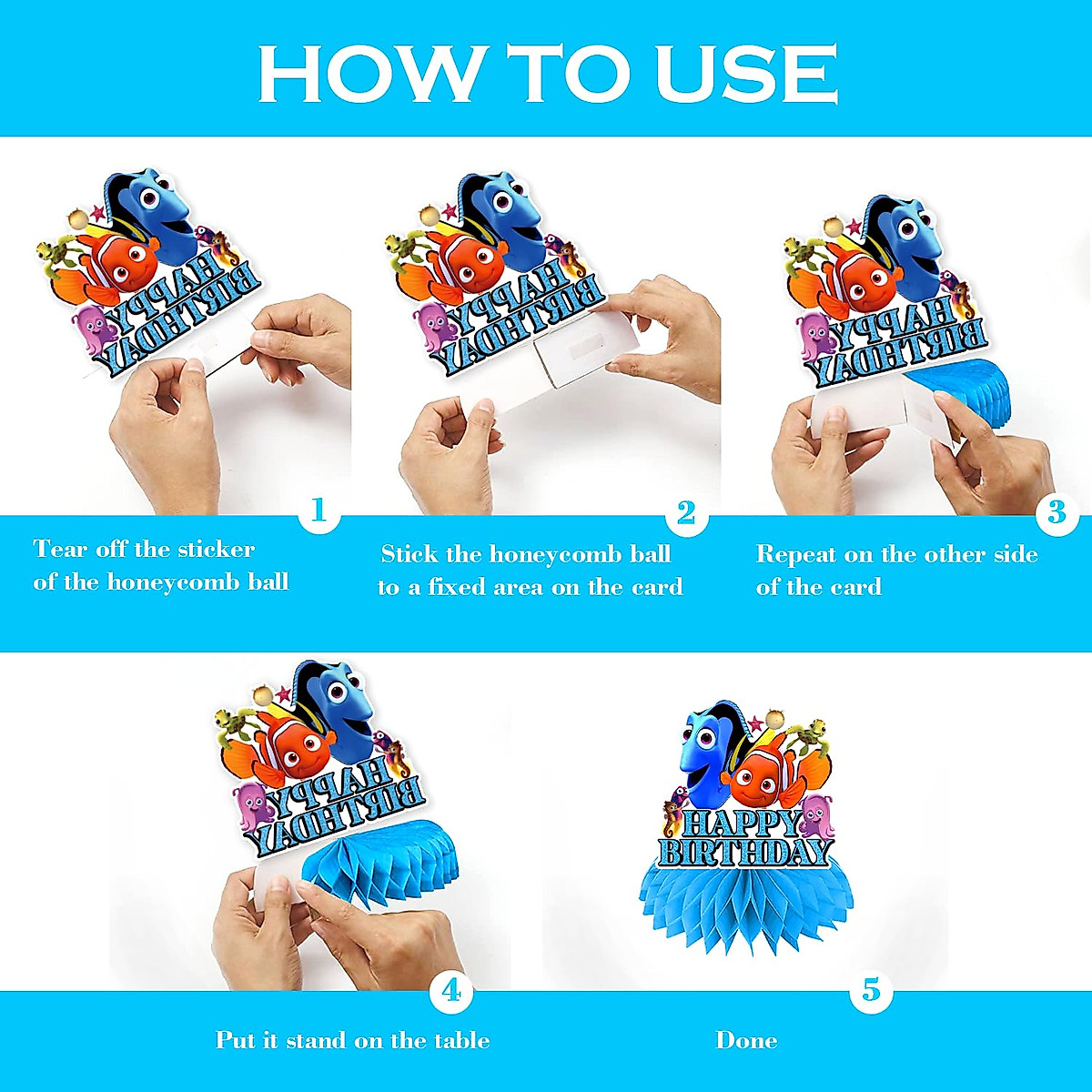 HOW TO USE

HAPPY BIRTHDAY

1
Tear off the sticker of the honeycomb ball

HAPPY BIRTHDAY

2
Stick the honeycomb ball to a fixed area on the card

HAPPY BIRTHDAY

3
Repeat on the other side of the card

HAPPY BIRTHDAY

4
Put it stand on the table

HAPPY BIRTHDAY

5
Done