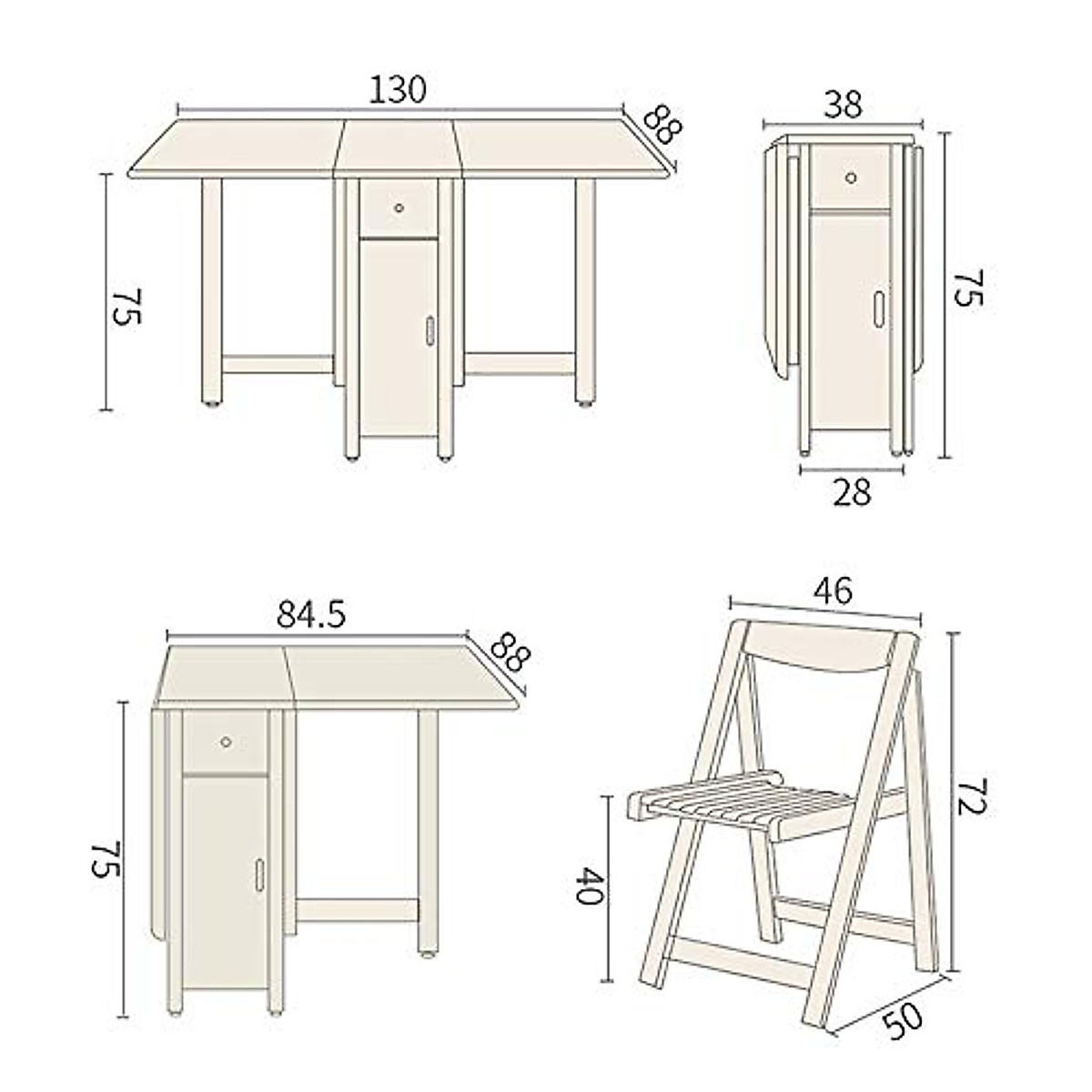 130
88
75
38
75
28
84.5
88
75
46
72
40
50