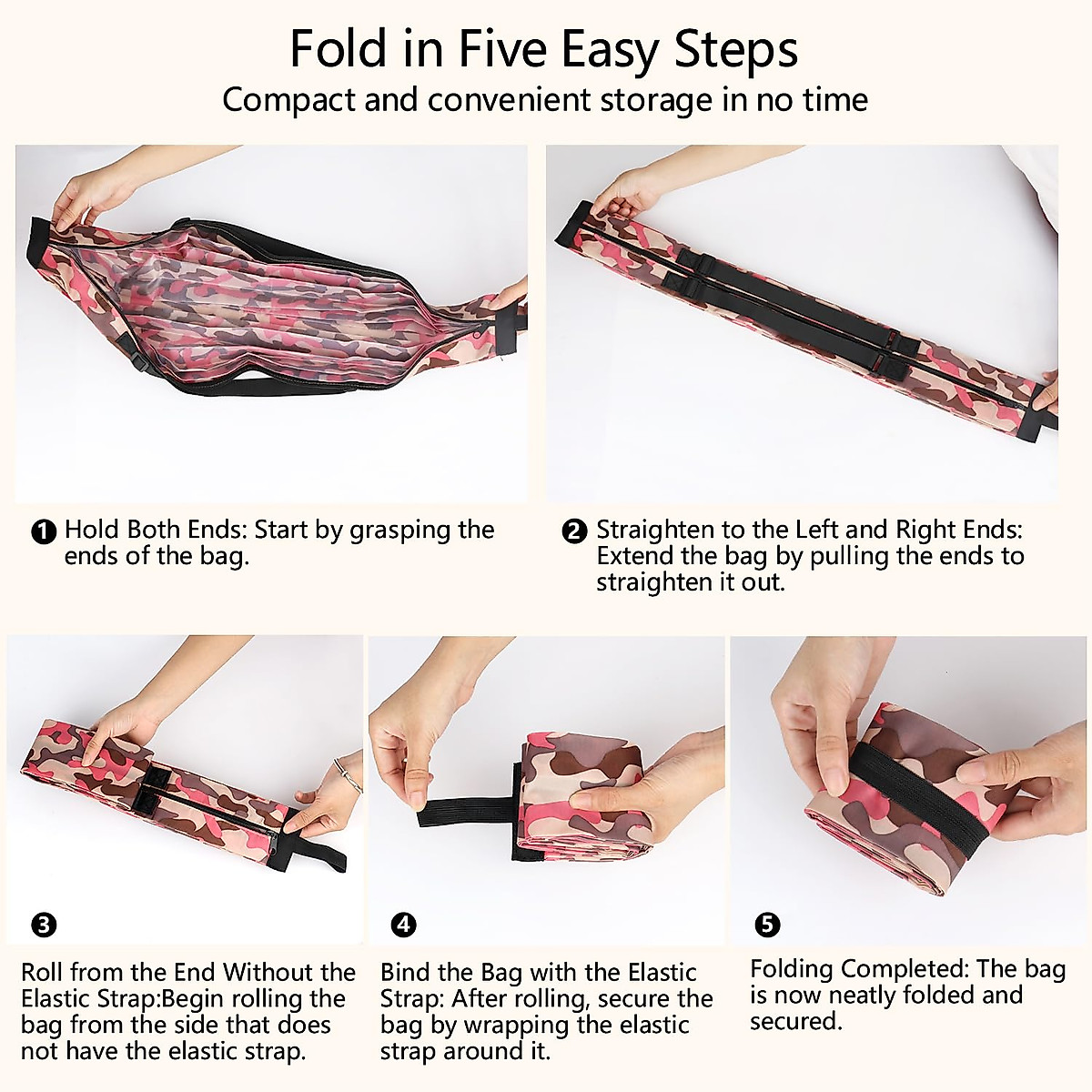 Fold in Five Easy Steps

Compact and convenient storage in no time

❶ Hold Both Ends: Start by grasping the ends of the bag.

❷ Straighten to the Left and Right Ends: Extend the bag by pulling the ends to straighten it out.

❸

Roll from the End Without the Elastic Strap:Begin rolling the bag from the side that does not have the elastic strap.

❹

Bind the Bag with the Elastic Strap: After rolling, secure the bag by wrapping the elastic strap around it.

❺

Folding Completed: The bag is now neatly folded and secured.