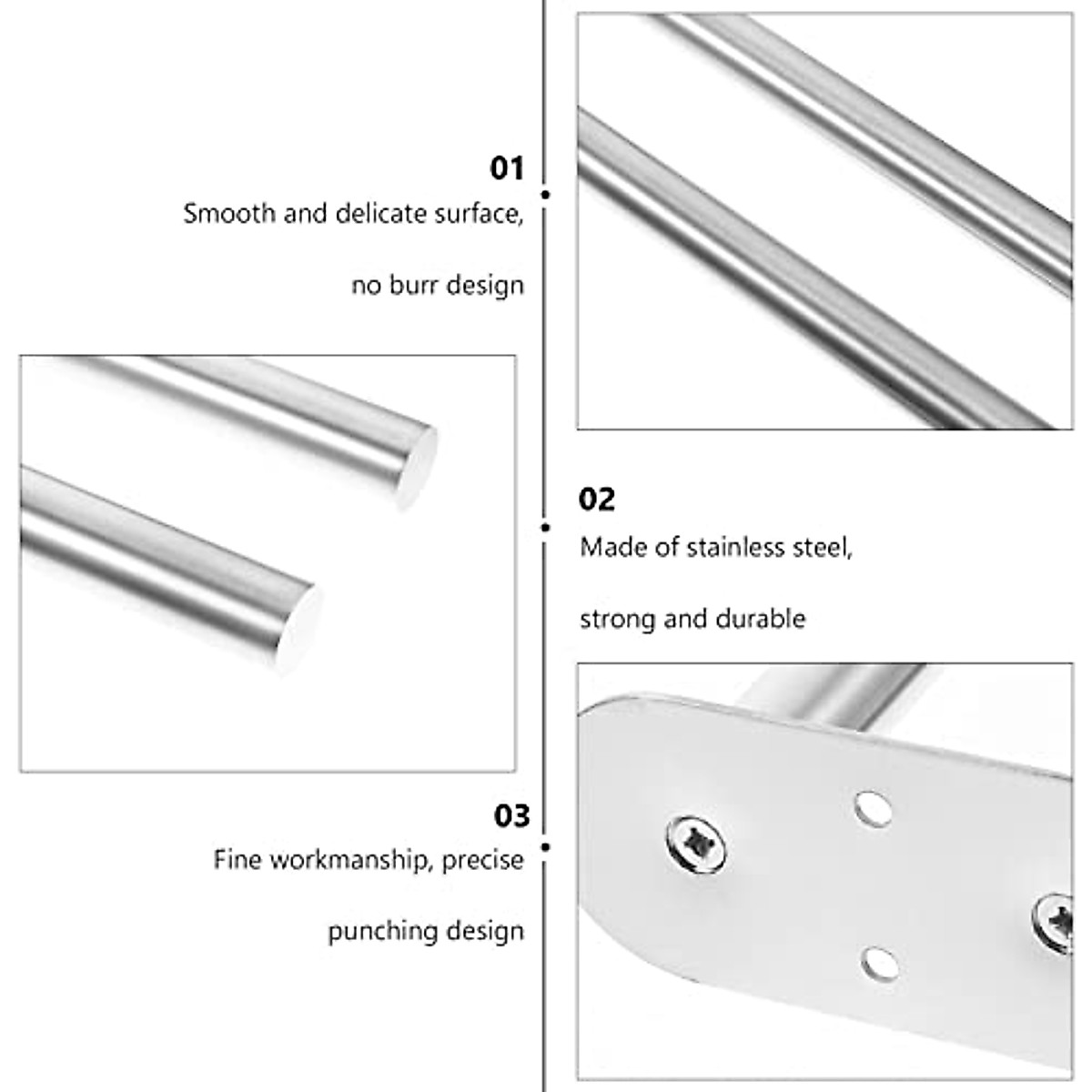 01
Smooth and delicate surface,

no burr design

02
Made of stainless steel,

strong and durable

03
Fine workmanship, precise

punching design