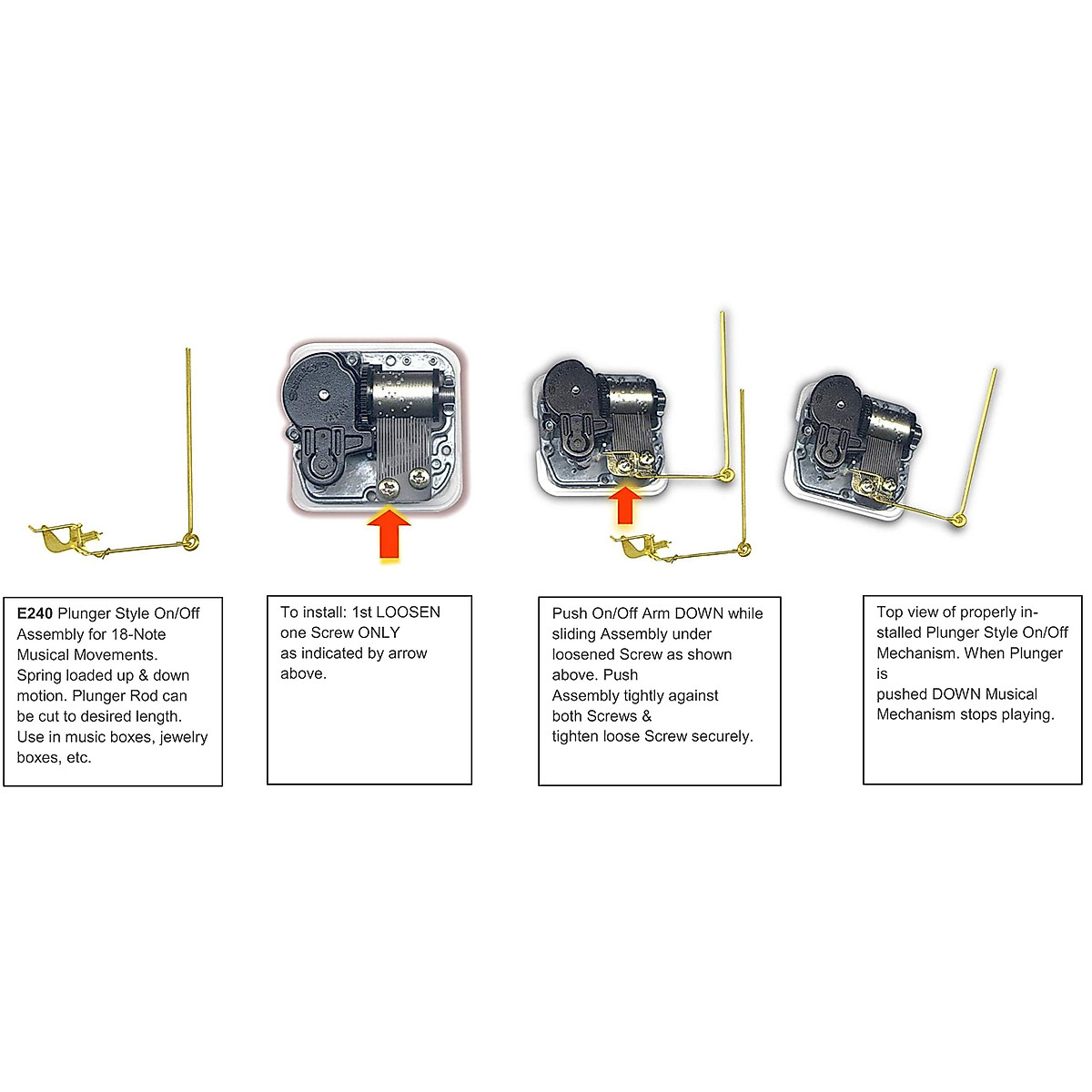 E240 Plunger Style On/Off Assembly for 18-Note Musical Movements. Spring loaded up & down motion. Plunger Rod can be cut to desired length. Use in music boxes, jewelry boxes, etc.

To install: 1st LOOSEN one Screw ONLY as indicated by arrow above.

Push On/Off Arm DOWN while sliding Assembly under loosened Screw as shown above. Push Assembly tightly against both Screws & tighten loose Screw securely.

Top view of properly installed Plunger Style On/Off Mechanism. When Plunger is pushed DOWN Musical Mechanism stops playing.