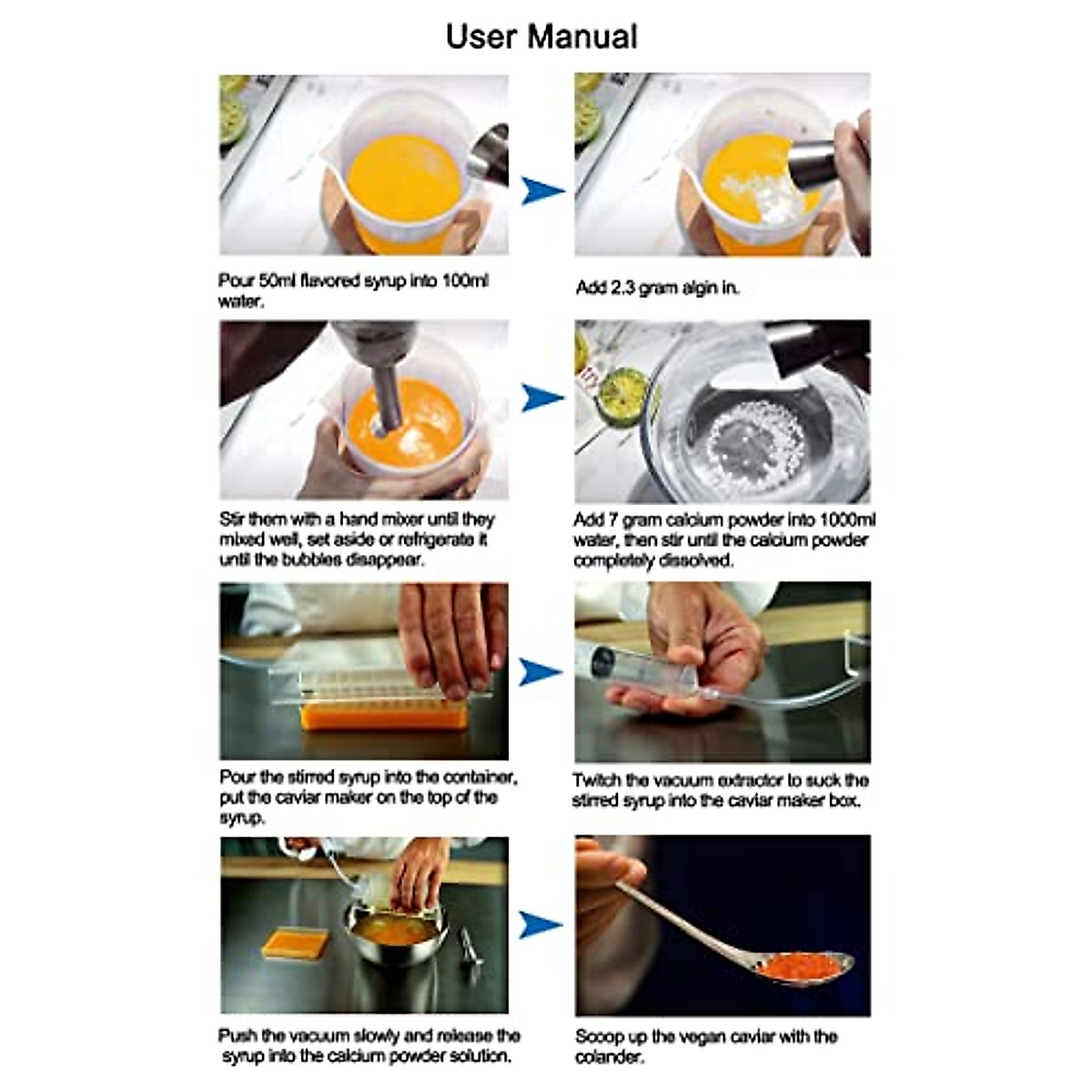 User Manual

Pour 50ml flavored syrup into 100ml water.

Add 2.3 gram algin in.

Stir them with a hand mixer until they mixed well, set aside or refrigerate it until the bubbles disappear.

Add 7 gram calcium powder into 1000ml water, then stir until the calcium powder completely dissolved.

Pour the stirred syrup into the container, put the caviar maker on the top of the syrup.

Twitch the vacuum extractor to suck the stirred syrup into the caviar maker box.

Push the vacuum slowly and release the syrup into the calcium powder solution.

Scoop up the vegan caviar with the colander.