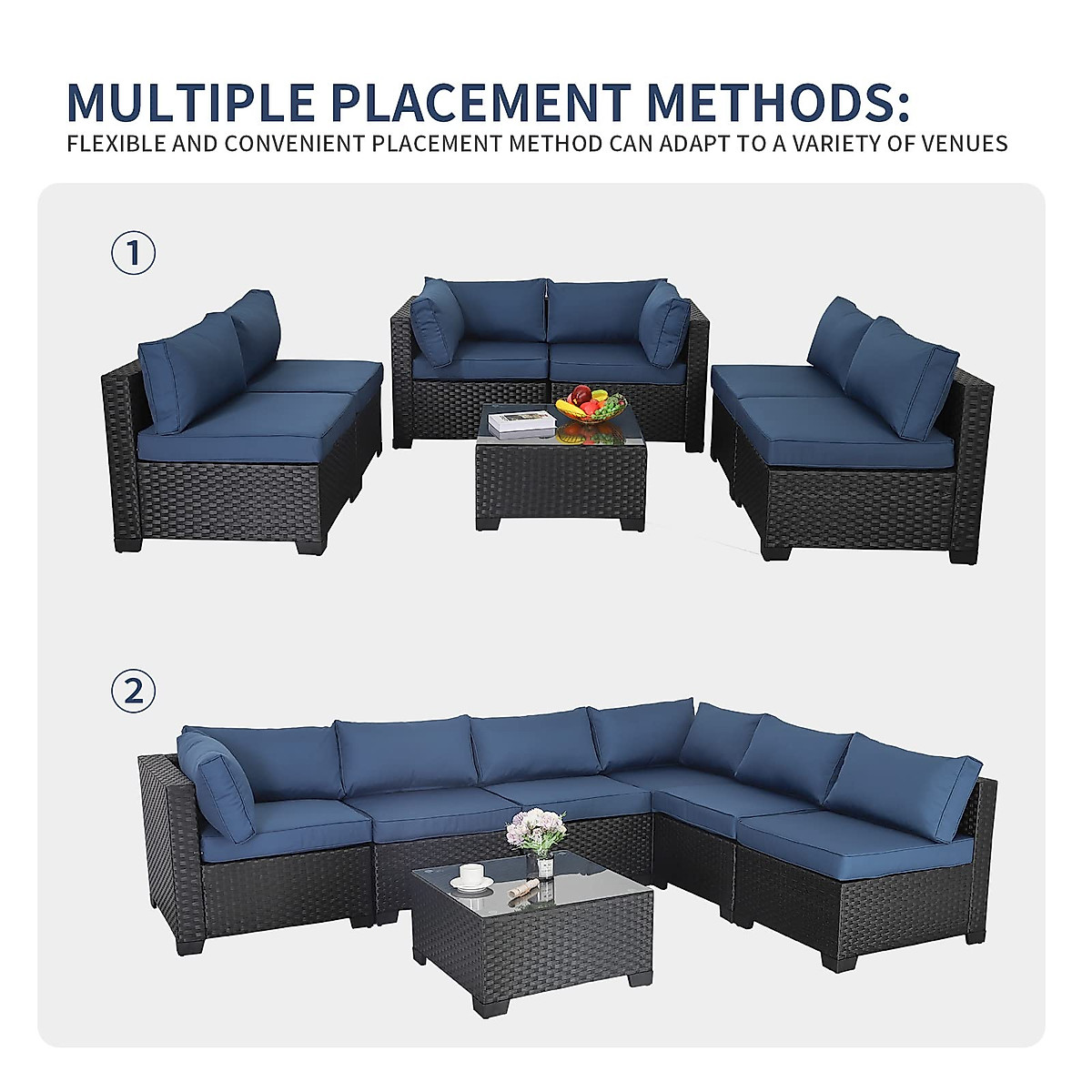 MULTIPLE PLACEMENT METHODS:

FLEXIBLE AND CONVENIENT PLACEMENT METHOD CAN ADAPT TO A VARIETY OF VENUES

①

②