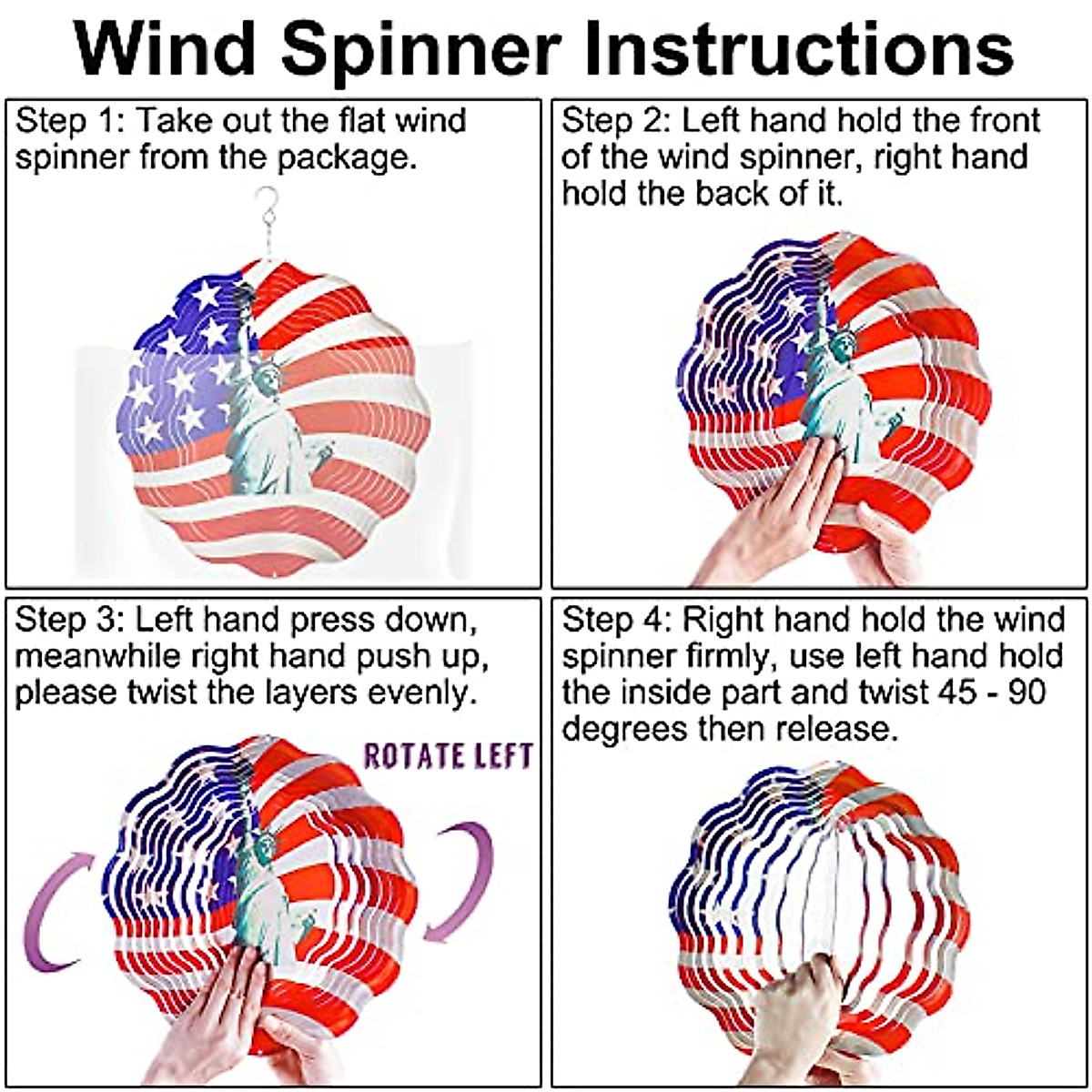 Wind Spinner Instructions

Step 1: Take out the flat wind spinner from the package.

Step 2: Left hand hold the front of the wind spinner, right hand hold the back of it.

Step 3: Left hand press down, meanwhile right hand push up, please twist the layers evenly.

ROTATE LEFT

Step 4: Right hand hold the wind spinner firmly, use left hand hold the inside part and twist 45 - 90 degrees then release.