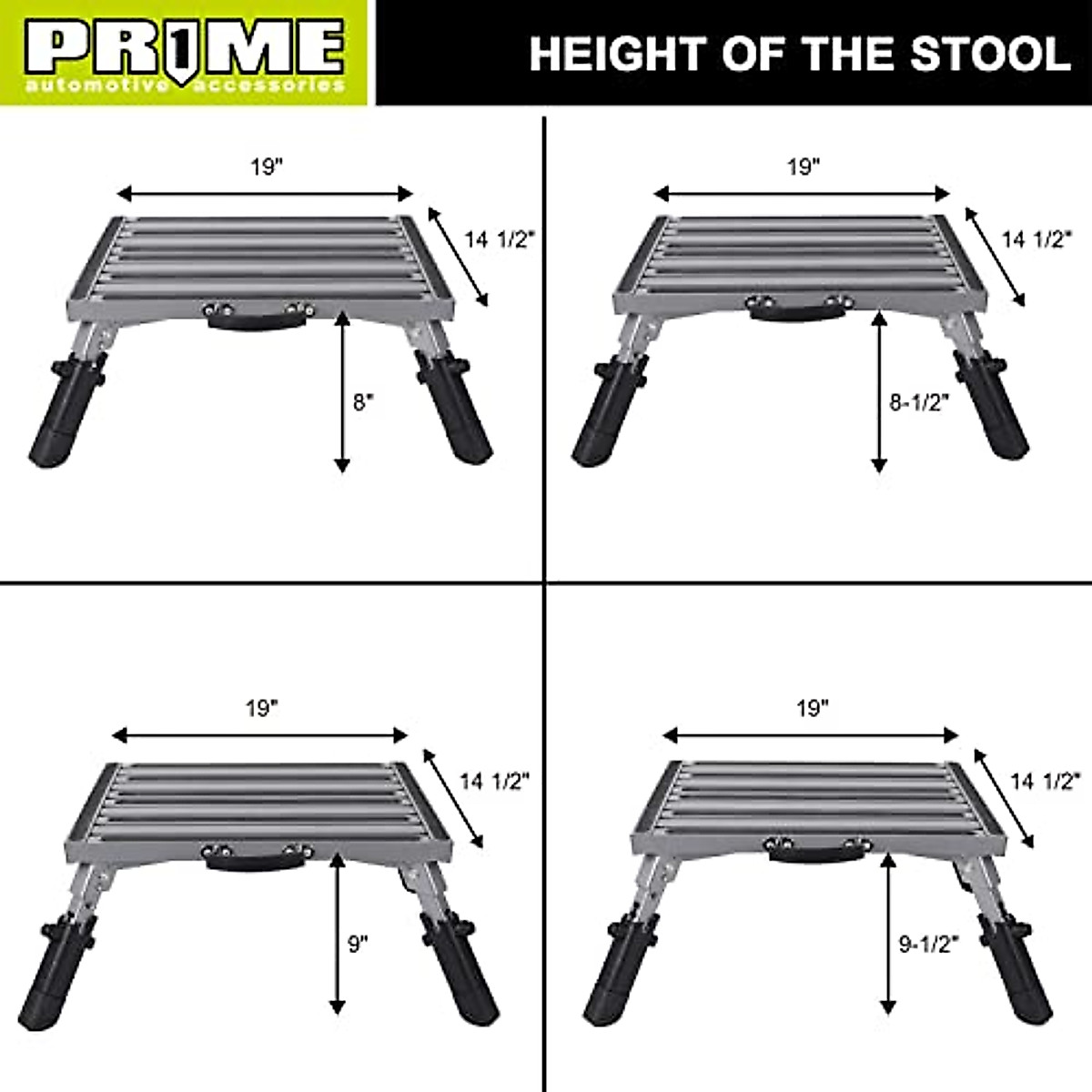 PR1ME
automotive accessories

HEIGHT OF THE STOOL

19"
14 1/2"
8"

19"
14 1/2"
8-1/2"

19"
14 1/2"
9"

19"
14 1/2"
9-1/2"