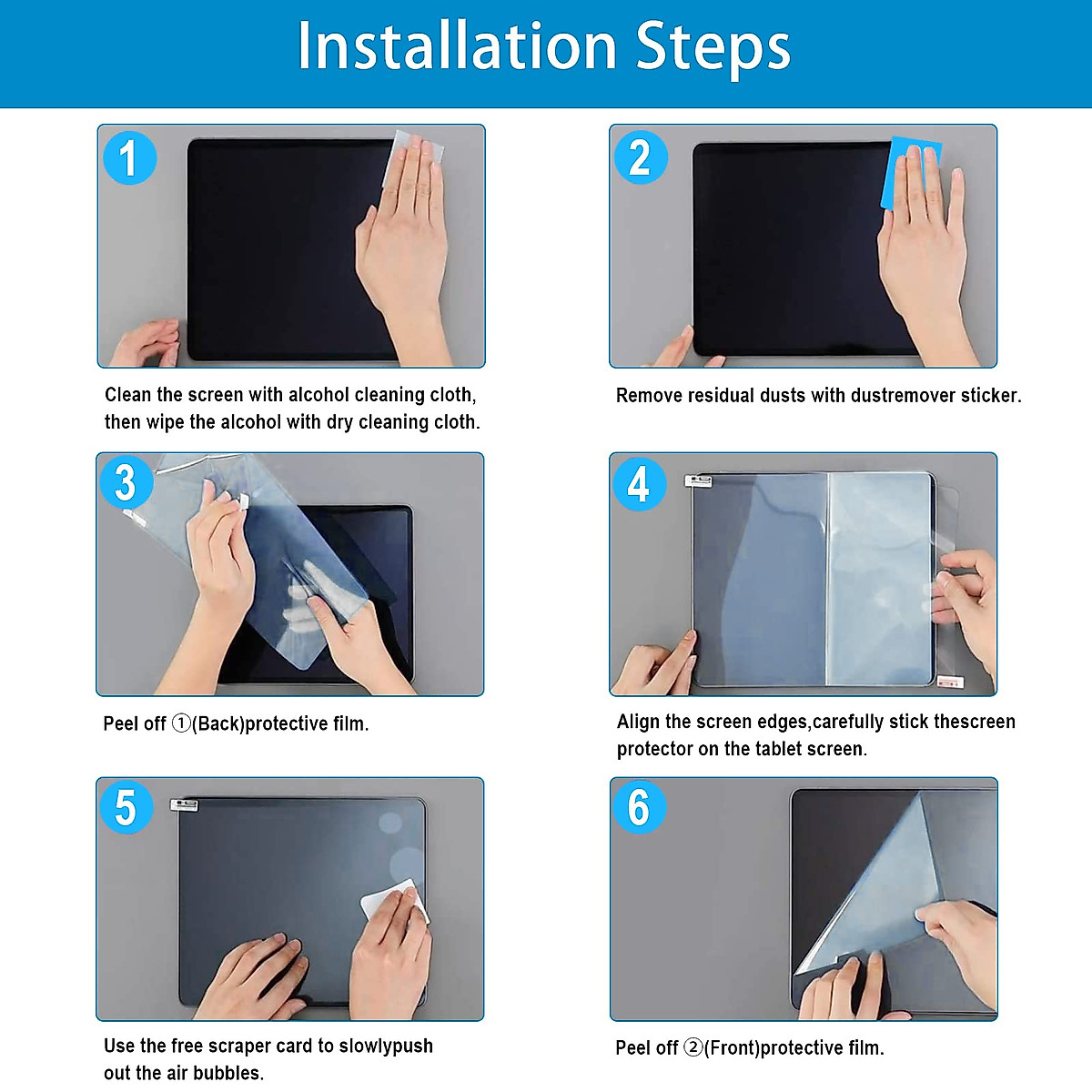 Installation Steps

1

Clean the screen with alcohol cleaning cloth, then wipe the alcohol with dry cleaning cloth.

2

Remove residual dusts with dustremover sticker.

3

Peel off ①(Back)protective film.

4

Align the screen edges,carefully stick thescreen protector on the tablet screen.

5

Use the free scraper card to slowlypush out the air bubbles.

6

Peel off ②(Front)protective film.