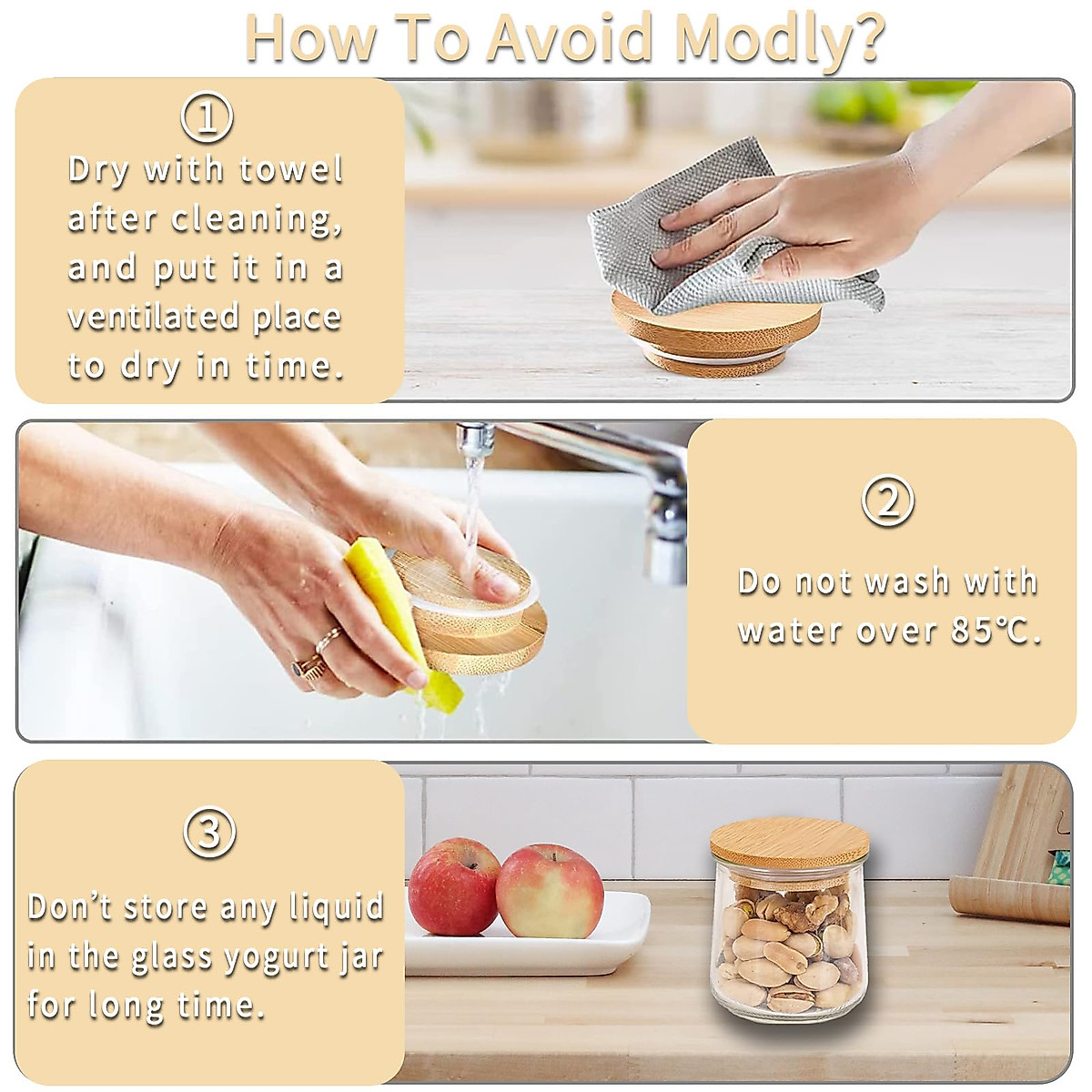 How To Avoid Modly?

①
Dry with towel after cleaning, and put it in a ventilated place to dry in time.

②
Do not wash with water over 85℃.

③
Don't store any liquid in the glass yogurt jar for long time.