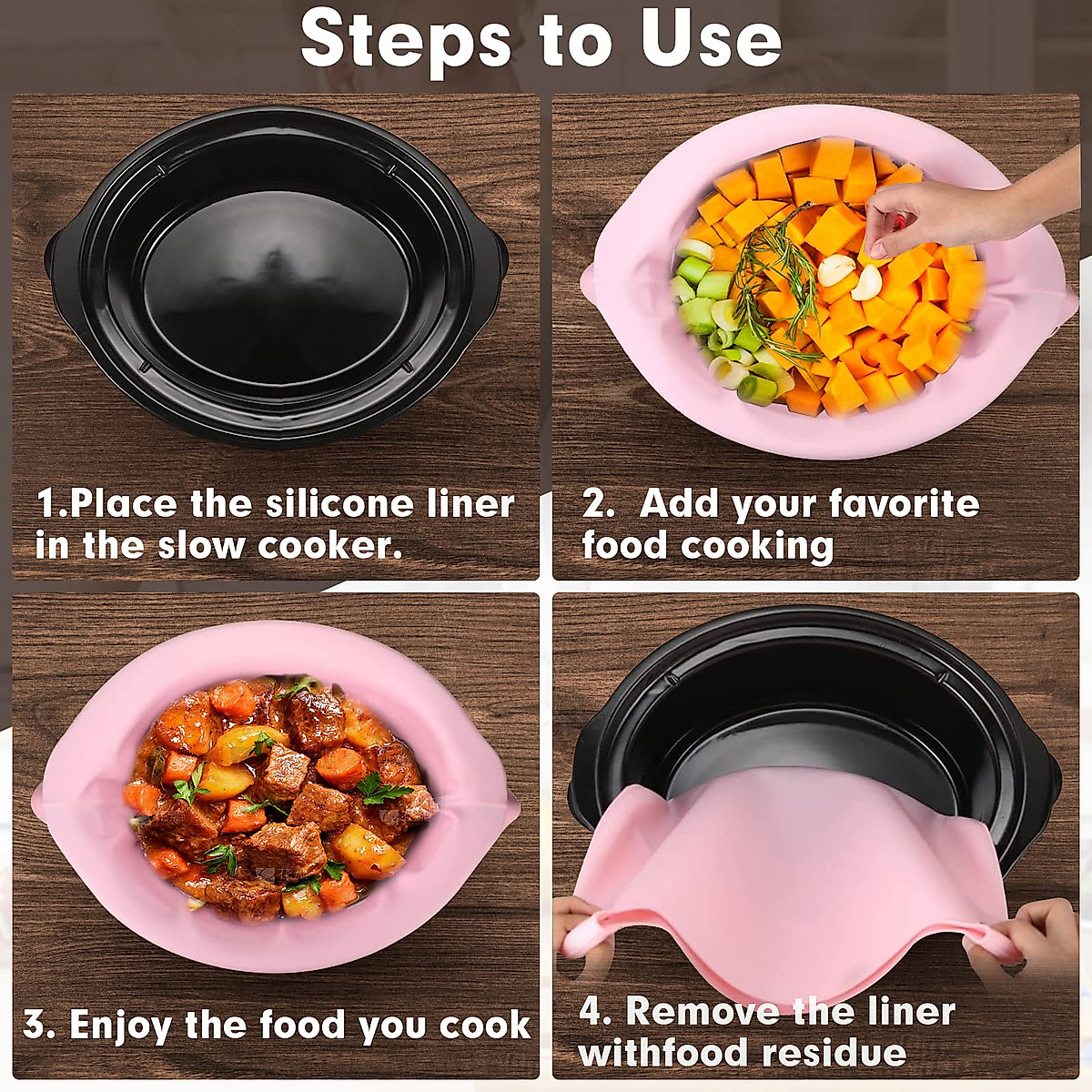 Steps to Use

1.Place the silicone liner in the slow cooker.

2. Add your favorite food cooking

3. Enjoy the food you cook

4. Remove the liner withfood residue