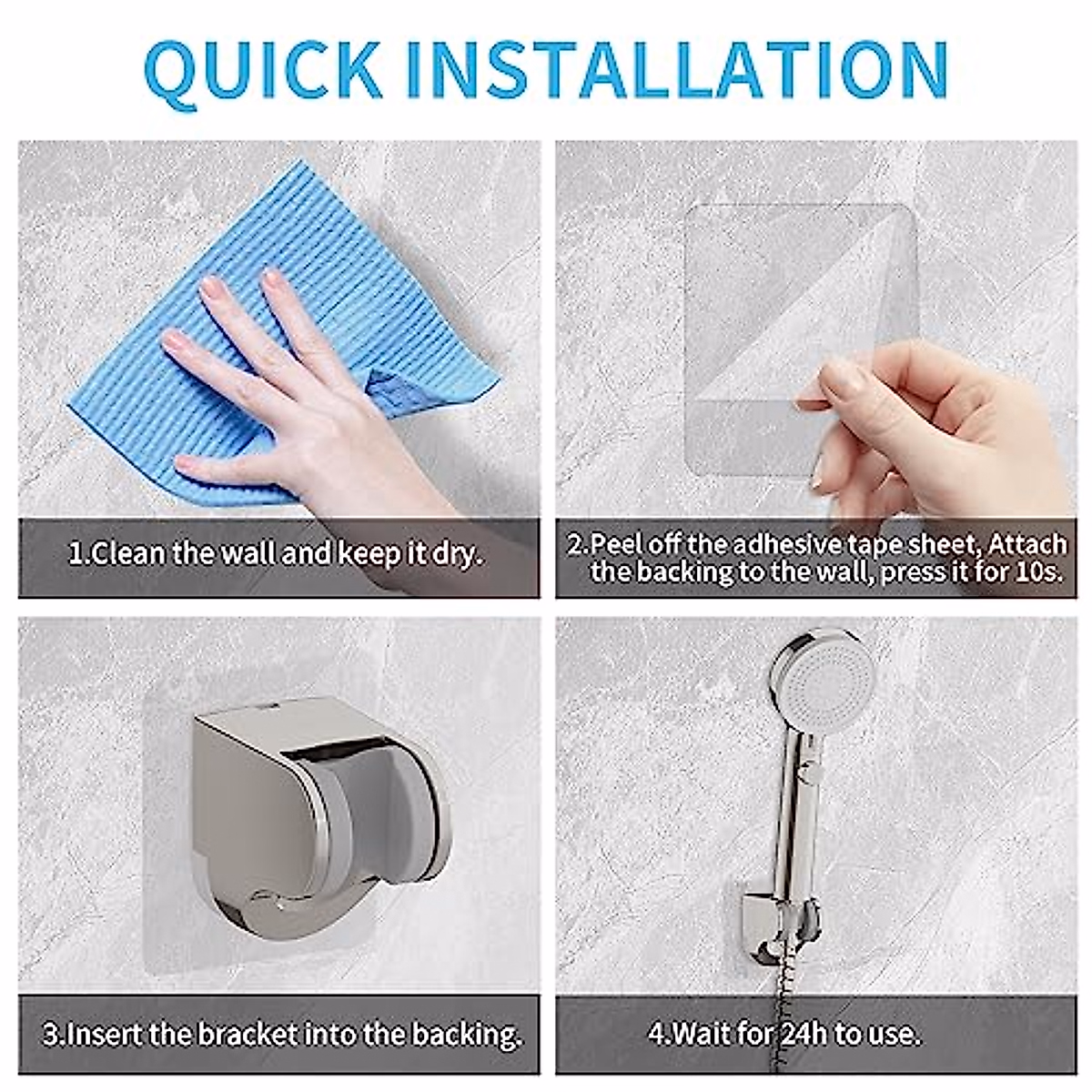 QUICK INSTALLATION

1.Clean the wall and keep it dry.

2.Peel off the adhesive tape sheet, Attach the backing to the wall, press it for 10s.

3.Insert the bracket into the backing.

4.Wait for 24h to use.