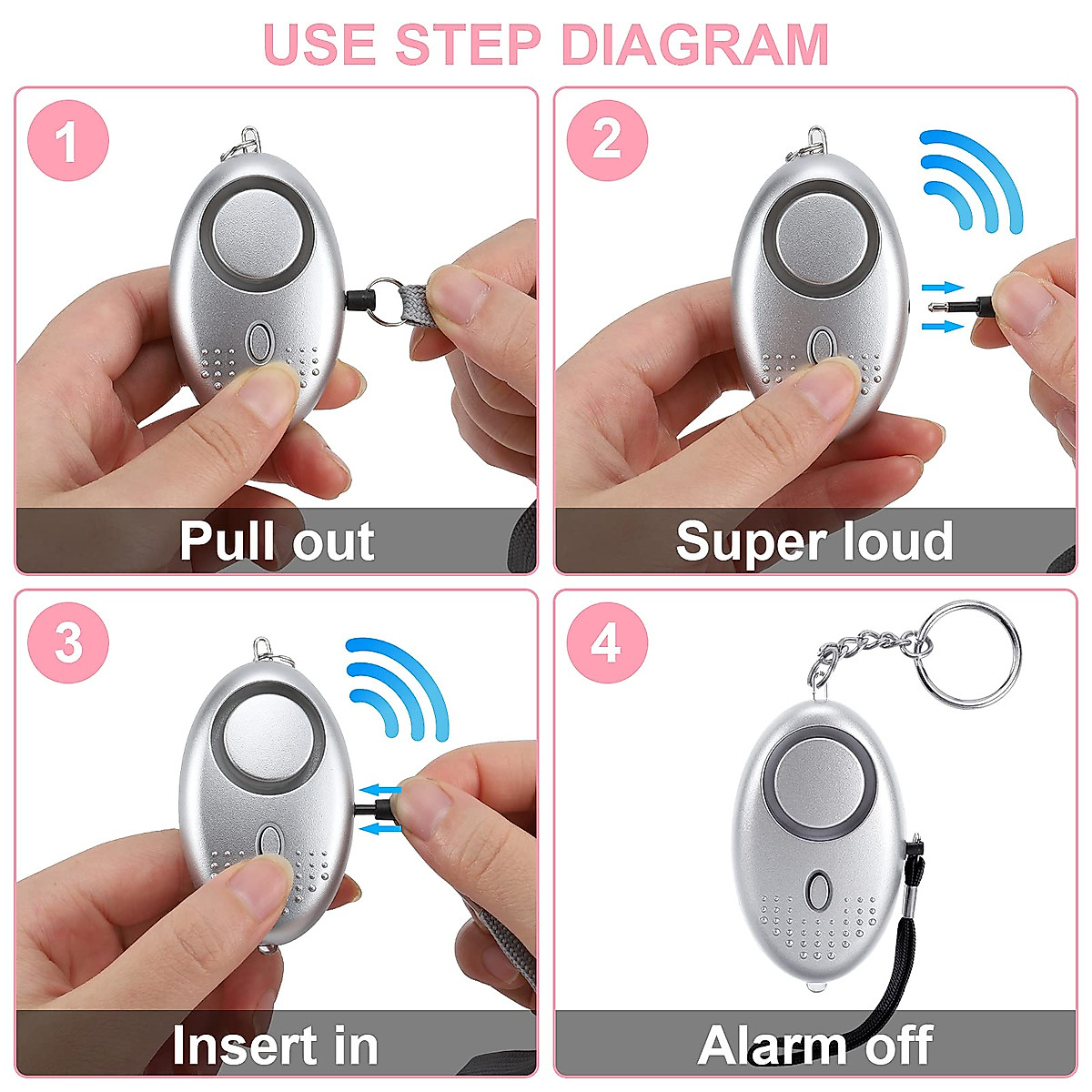 USE STEP DIAGRAM

1

Pull out

2

Super loud

3

Insert in

4

Alarm off