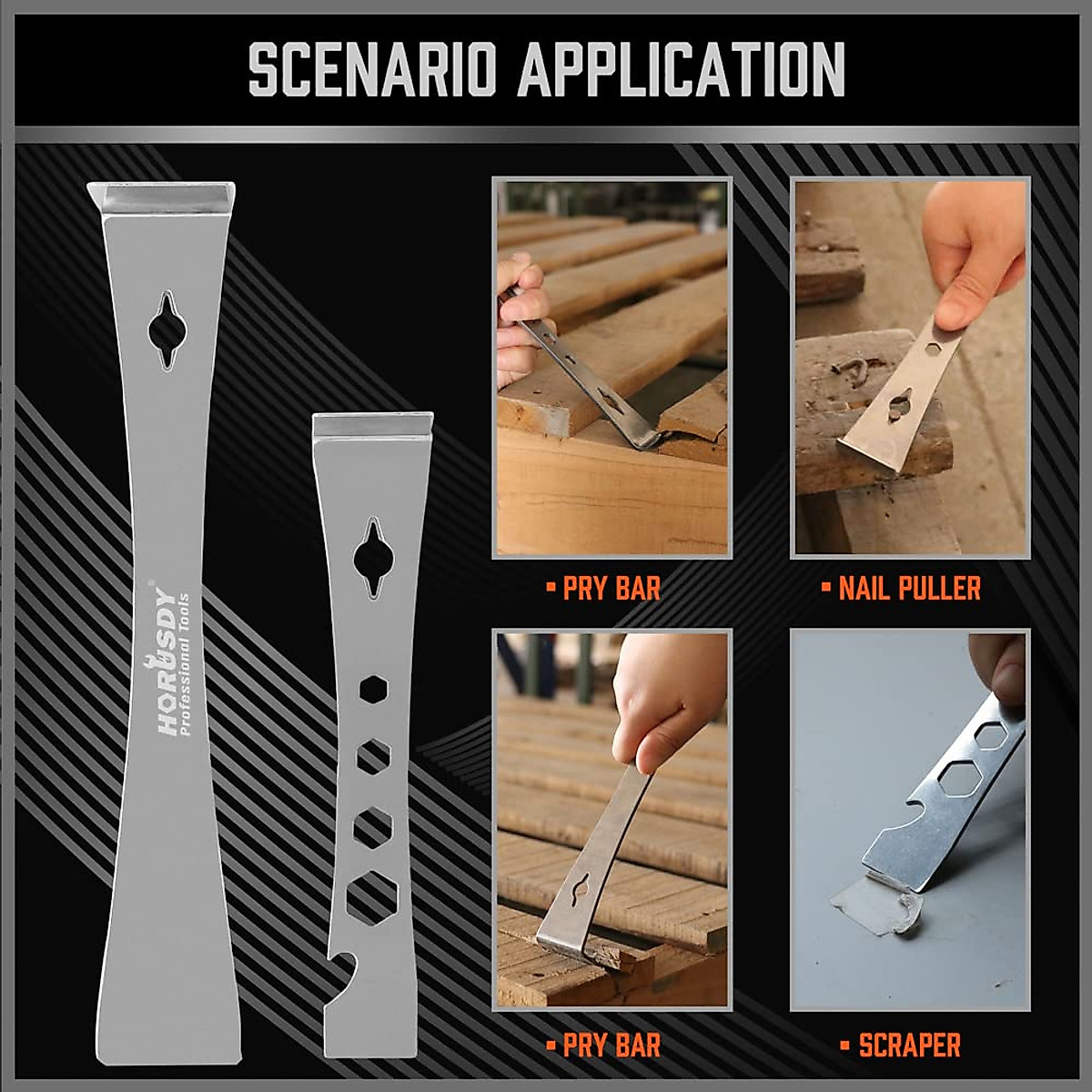 SCENARIO APPLICATION

HORUSDY®
Professional Tools

▪ PRY BAR

▪ NAIL PULLER

▪ PRY BAR

▪ SCRAPER