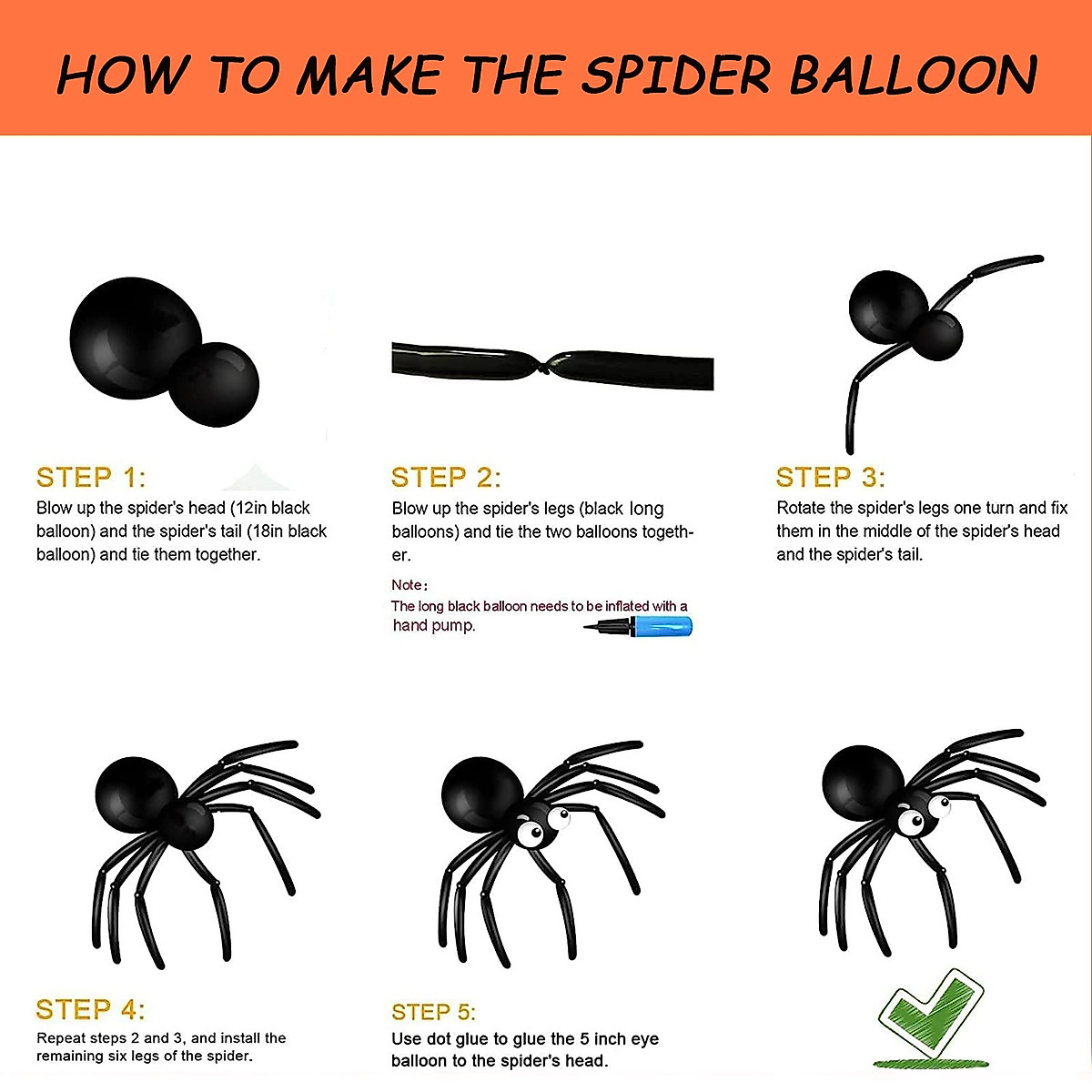 HOW TO MAKE THE SPIDER BALLOON

STEP 1:
Blow up the spider's head (12in black balloon) and the spider's tail (18in black balloon) and tie them together.

STEP 2:
Blow up the spider's legs (black long balloons) and tie the two balloons together.

Note:
The long black balloon needs to be inflated with a hand pump.

STEP 3:
Rotate the spider's legs one turn and fix them in the middle of the spider's head and the spider's tail.

STEP 4:
Repeat steps 2 and 3, and install the remaining six legs of the spider.

STEP 5:
Use dot glue to glue the 5 inch eye balloon to the spider's head.