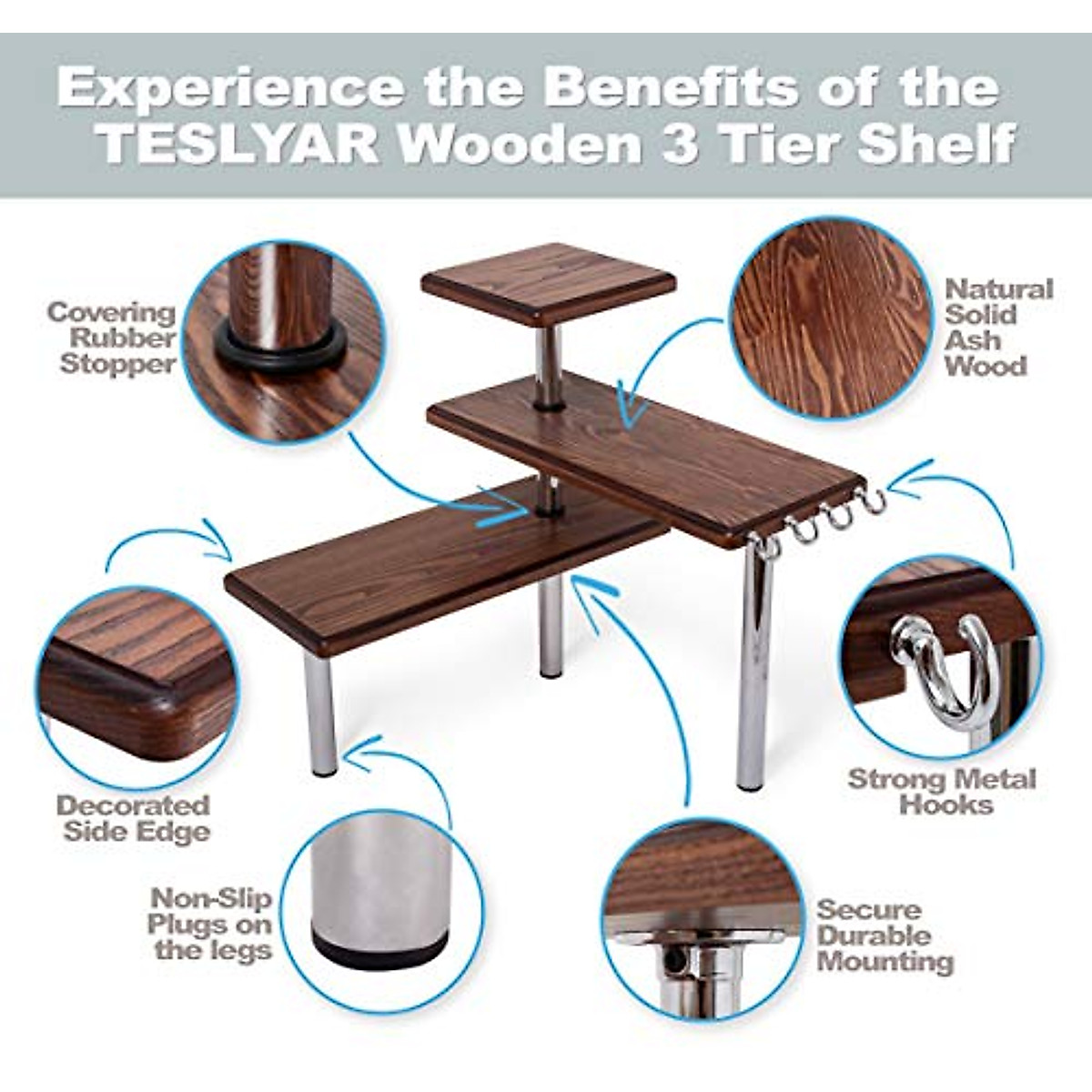 Experience the Benefits of the TESLYAR Wooden 3 Tier Shelf

Covering Rubber Stopper

Natural Solid Ash Wood

Decorated Side Edge

Strong Metal Hooks

Non-Slip Plugs on the legs

Secure Durable Mounting