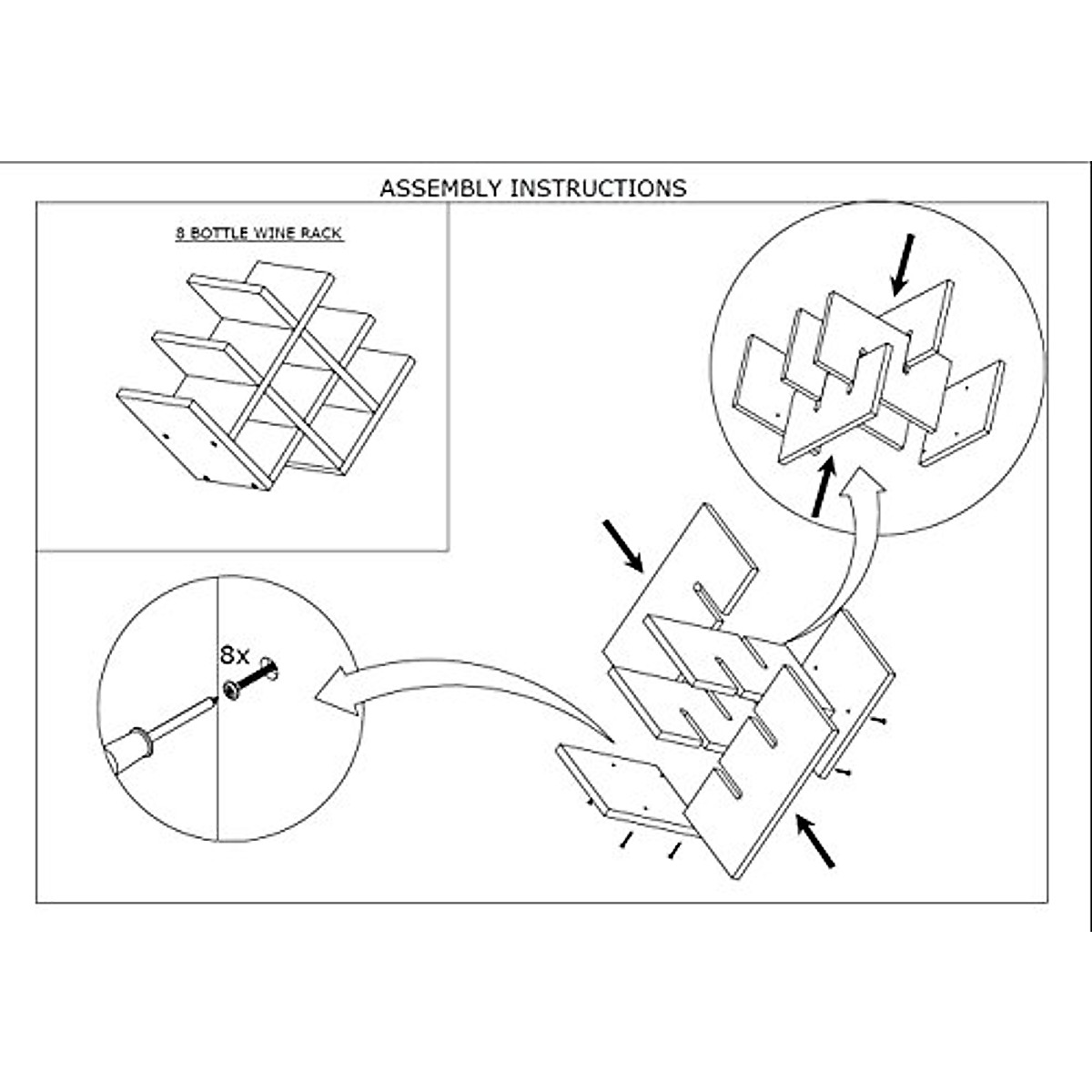 ASSEMBLY INSTRUCTIONS

8 BOTTLE WINE RACK

8x