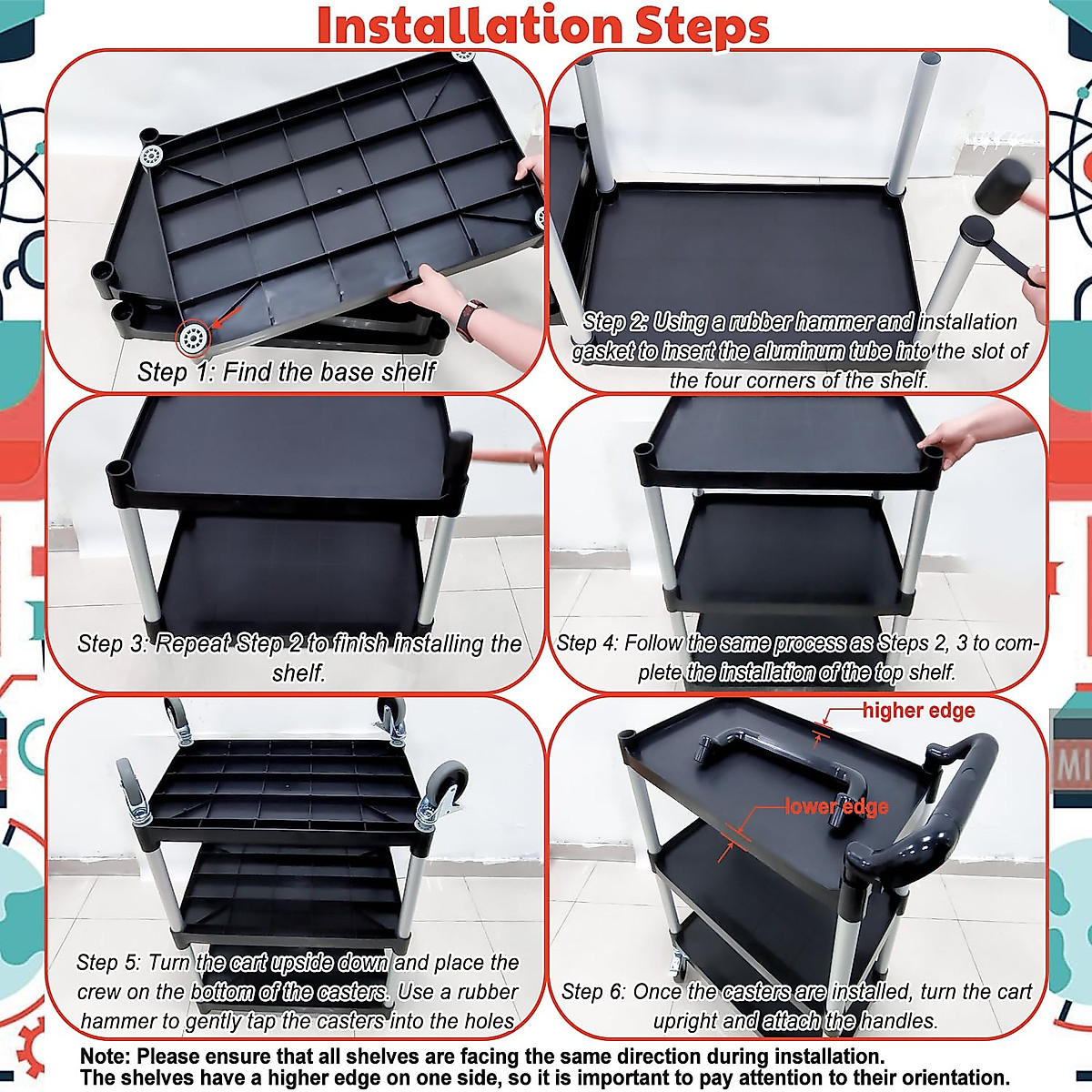 Installation Steps

Step 1: Find the base shelf

Step 2: Using a rubber hammer and installation gasket to insert the aluminum tube into the slot of the four corners of the shelf.

Step 3: Repeat Step 2 to finish installing the shelf.

Step 4: Follow the same process as Steps 2, 3 to complete the installation of the top shelf.

Step 5: Turn the cart upside down and place the crew on the bottom of the casters. Use a rubber hammer to gently tap the casters into the holes

higher edge

lower edge

Step 6: Once the casters are installed, turn the cart upright and attach the handles.

Note: Please ensure that all shelves are facing the same direction during installation.
The shelves have a higher edge on one side, so it is important to pay attention to their orientation.