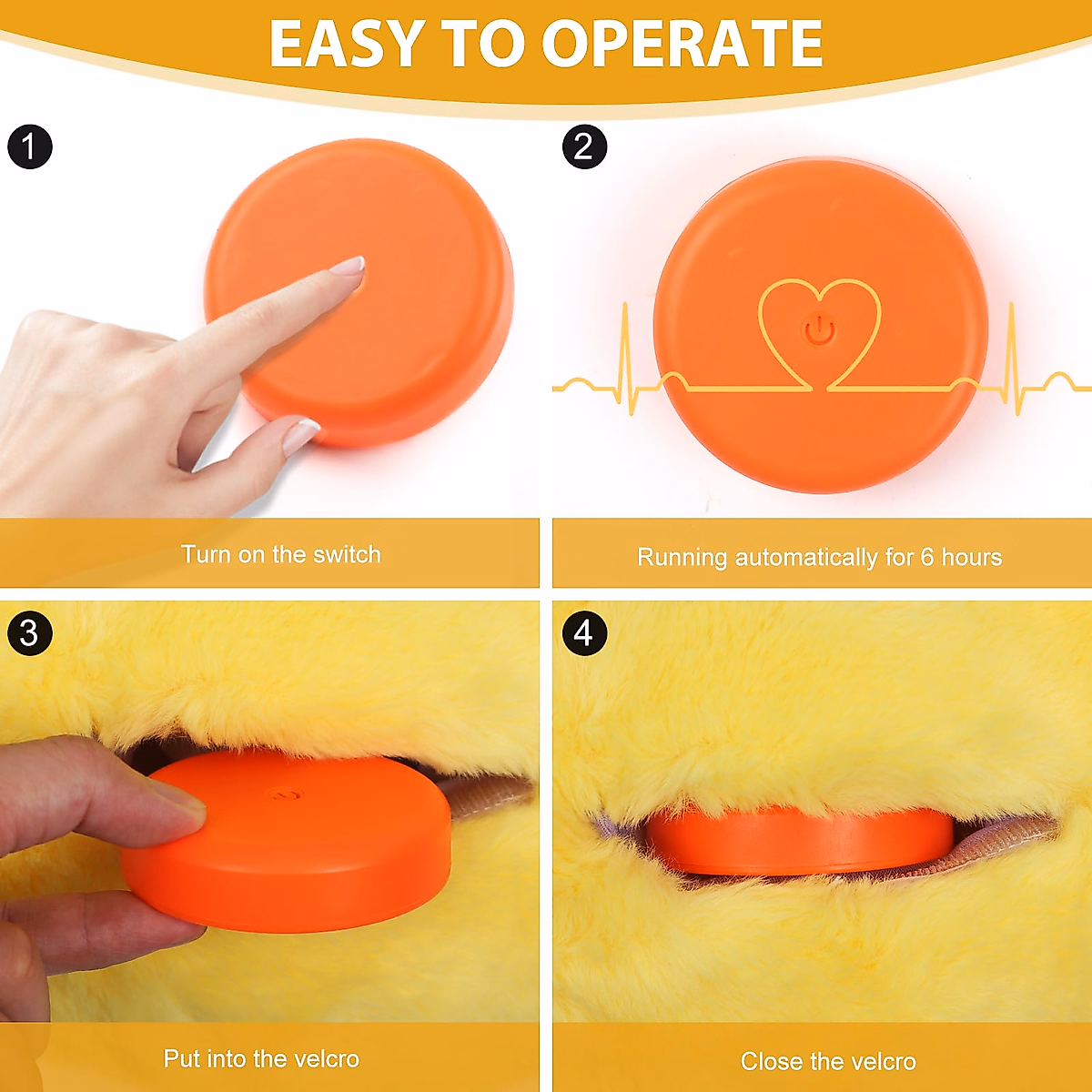 EASY TO OPERATE

1

Turn on the switch

2

Running automatically for 6 hours

3

Put into the velcro

4

Close the velcro