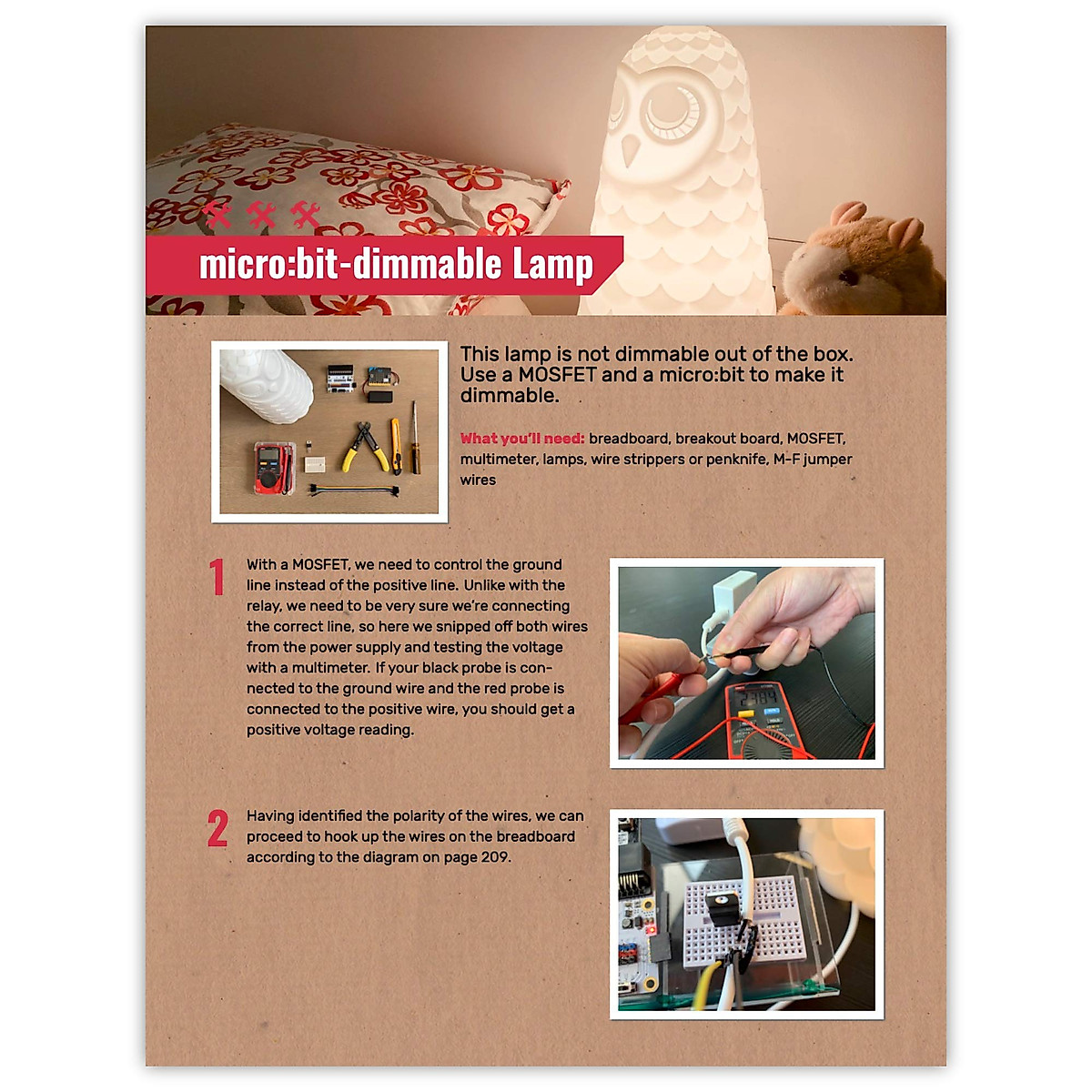 micro:bit-dimmable Lamp

This lamp is not dimmable out of the box. Use a MOSFET and a micro:bit to make it dimmable.

What you'll need: breadboard, breakout board, MOSFET, multimeter, lamps, wire strippers or penknife, M-F jumper wires

1 With a MOSFET, we need to control the ground line instead of the positive line. Unlike with the relay, we need to be very sure we're connecting the correct line, so here we snipped off both wires from the power supply and testing the voltage with a multimeter. If your black probe is connected to the ground wire and the red probe is connected to the positive wire, you should get a positive voltage reading.

2 Having identified the polarity of the wires, we can proceed to hook up the wires on the breadboard according to the diagram on page 209.