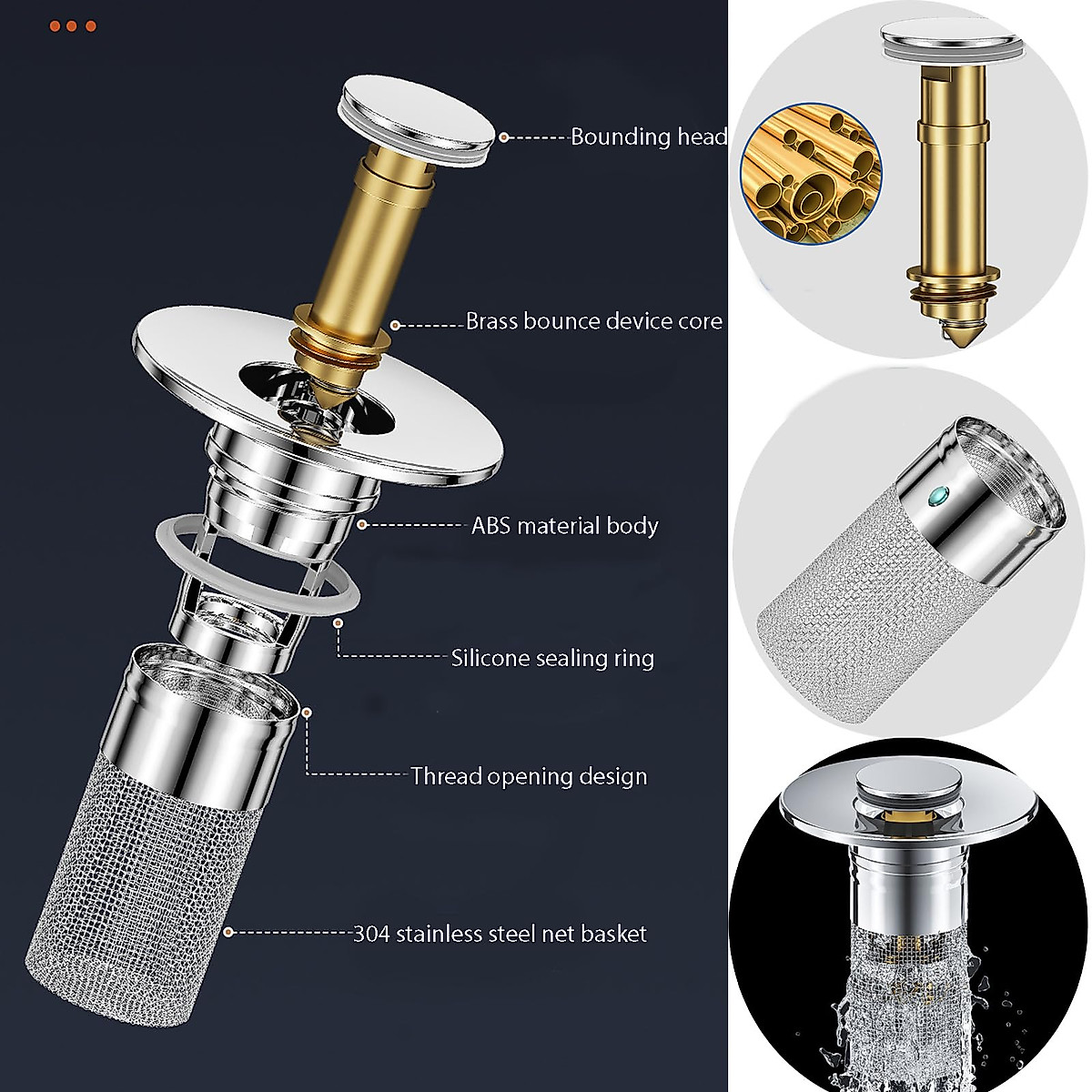 Bounding head

Brass bounce device core

ABS material body

Silicone sealing ring

Thread opening design

304 stainless steel net basket