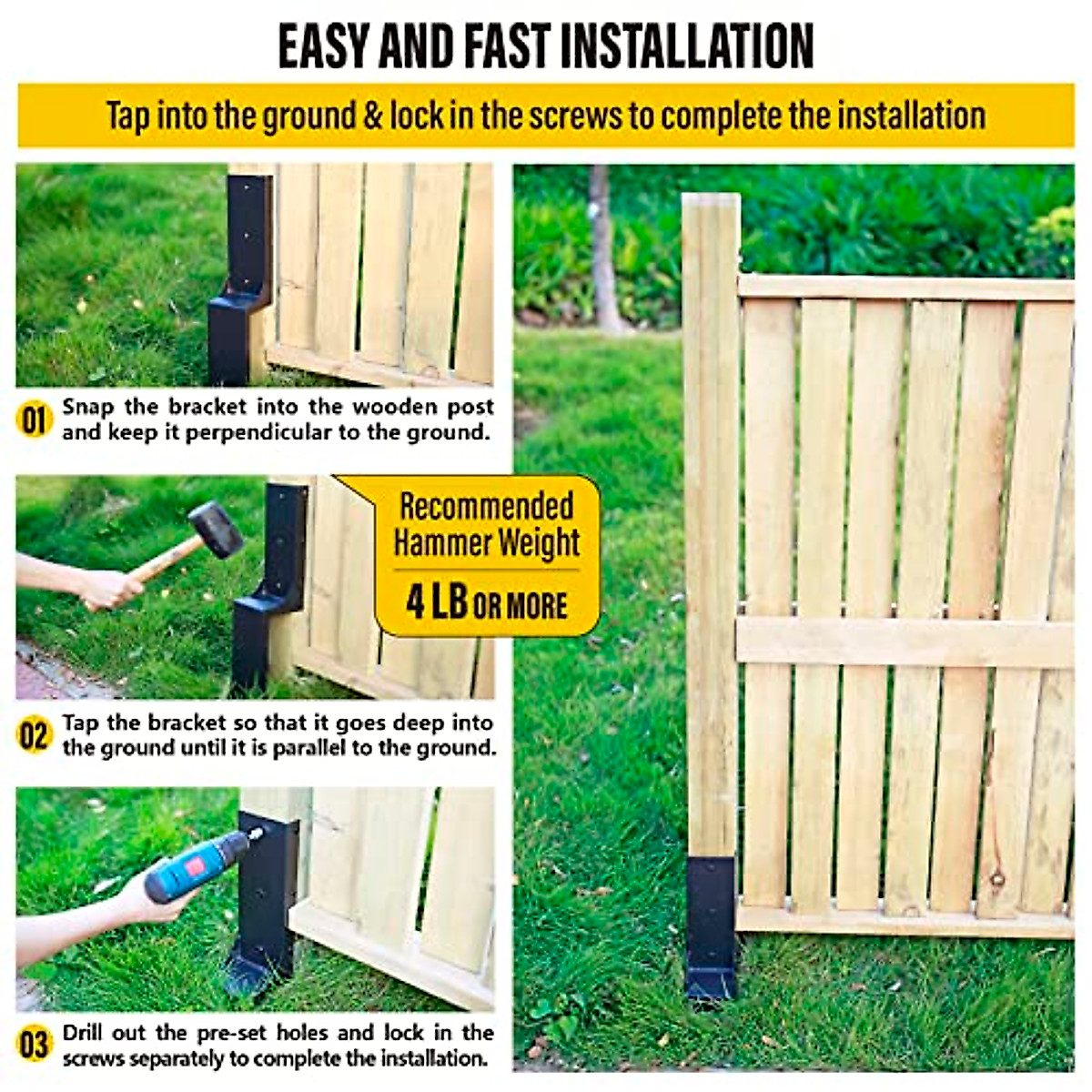 EASY AND FAST INSTALLATION

Tap into the ground & lock in the screws to complete the installation

01 Snap the bracket into the wooden post and keep it perpendicular to the ground.

Recommended Hammer Weight

4 LB OR MORE

02 Tap the bracket so that it goes deep into the ground until it is parallel to the ground.

03 Drill out the pre-set holes and lock in the screws separately to complete the installation.