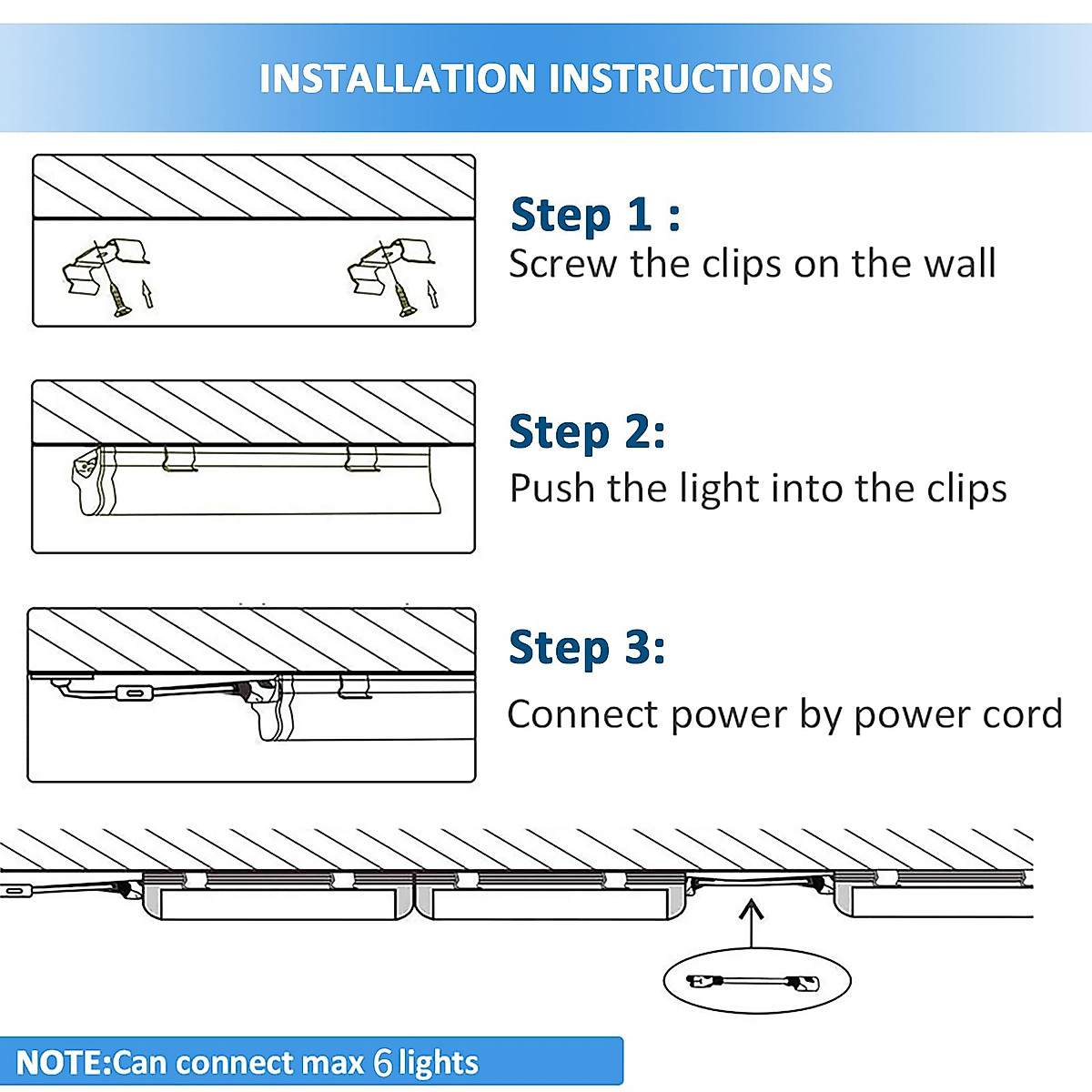 INSTALLATION INSTRUCTIONS

Step 1 :
Screw the clips on the wall

Step 2:
Push the light into the clips

Step 3:
Connect power by power cord

NOTE:Can connect max 6 lights