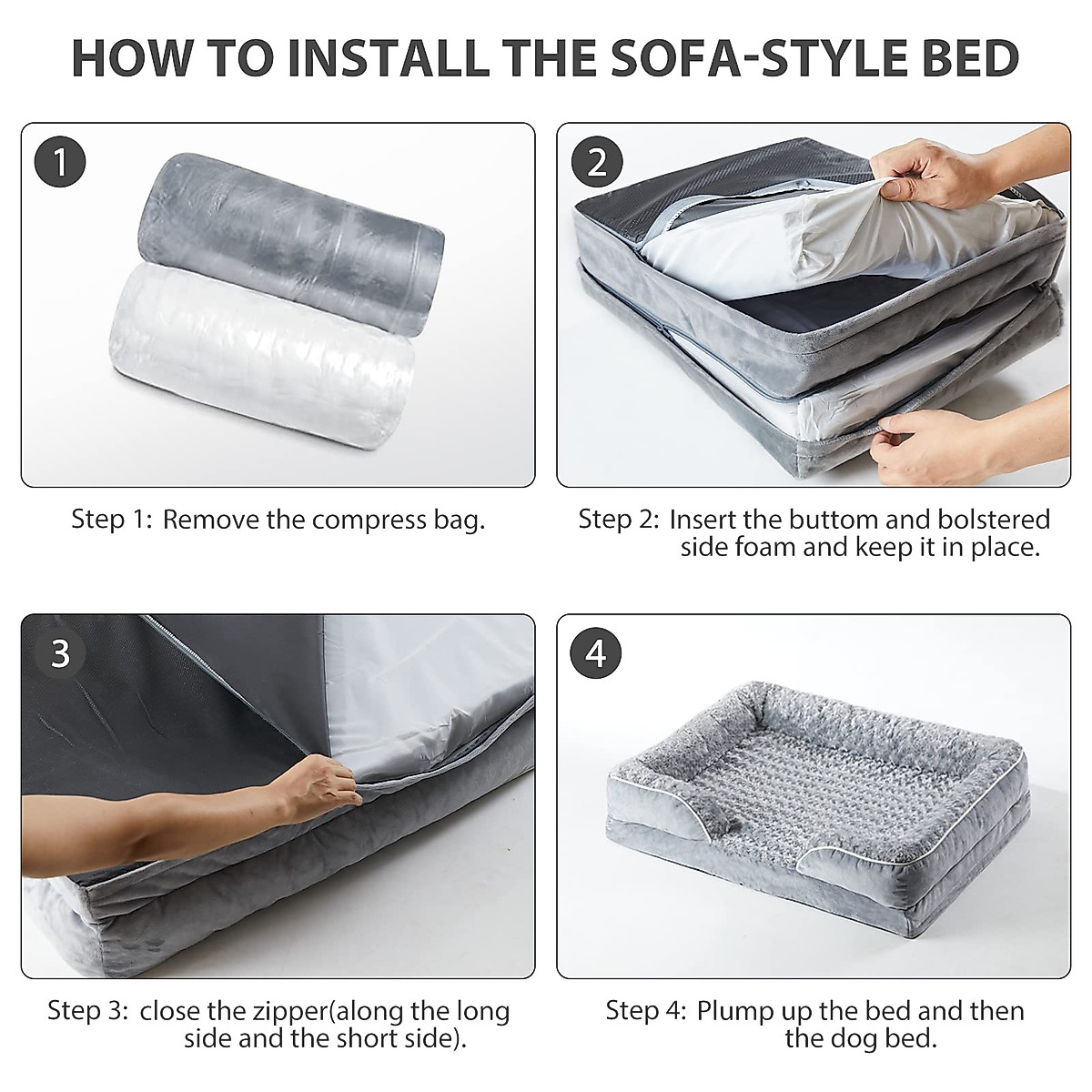 HOW TO INSTALL THE SOFA-STYLE BED

1

Step 1: Remove the compress bag.

2

Step 2: Insert the buttom and bolstered side foam and keep it in place.

3

Step 3: close the zipper(along the long side and the short side).

4

Step 4: Plump up the bed and then the dog bed.