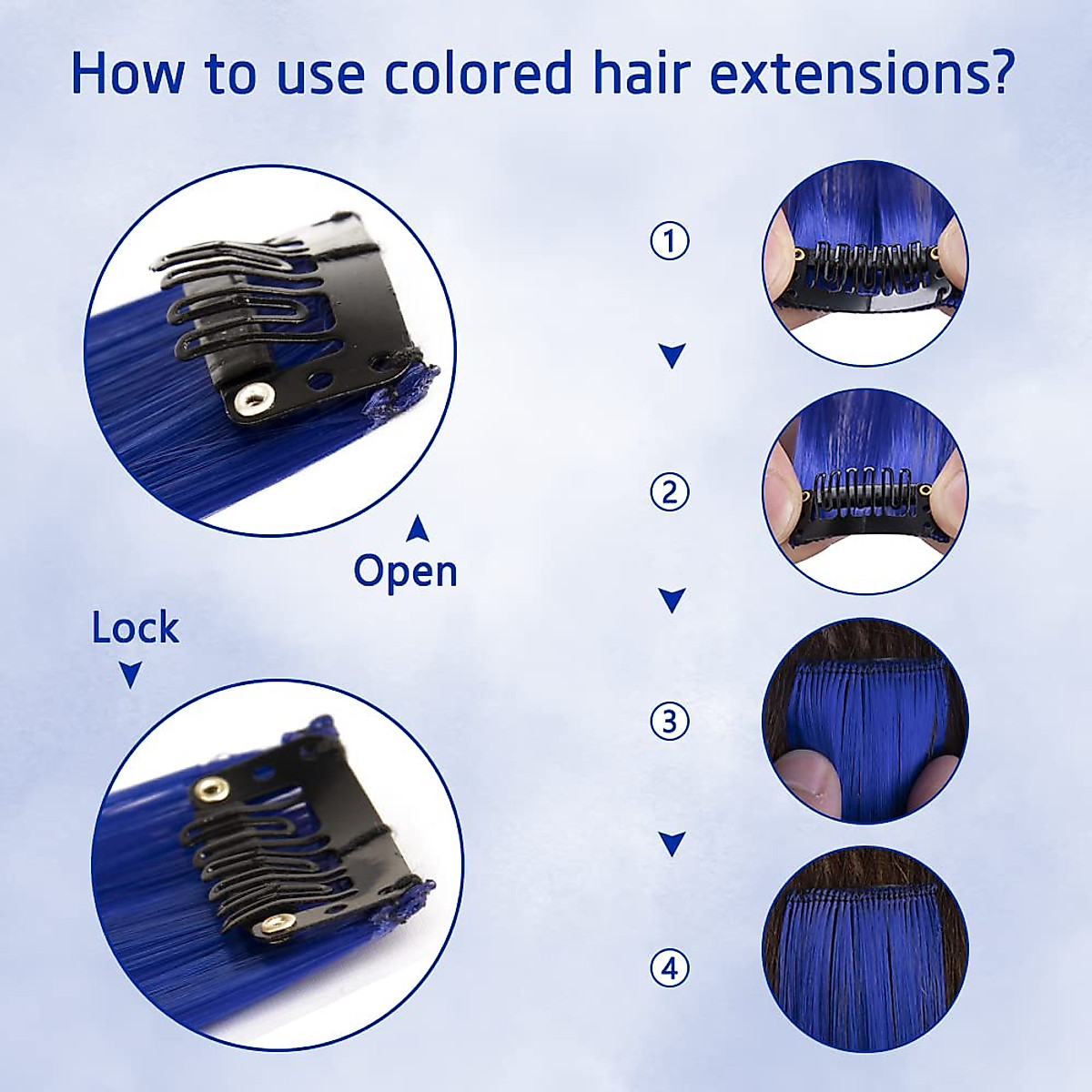 How to use colored hair extensions?

Open

Lock

①

②

③

④