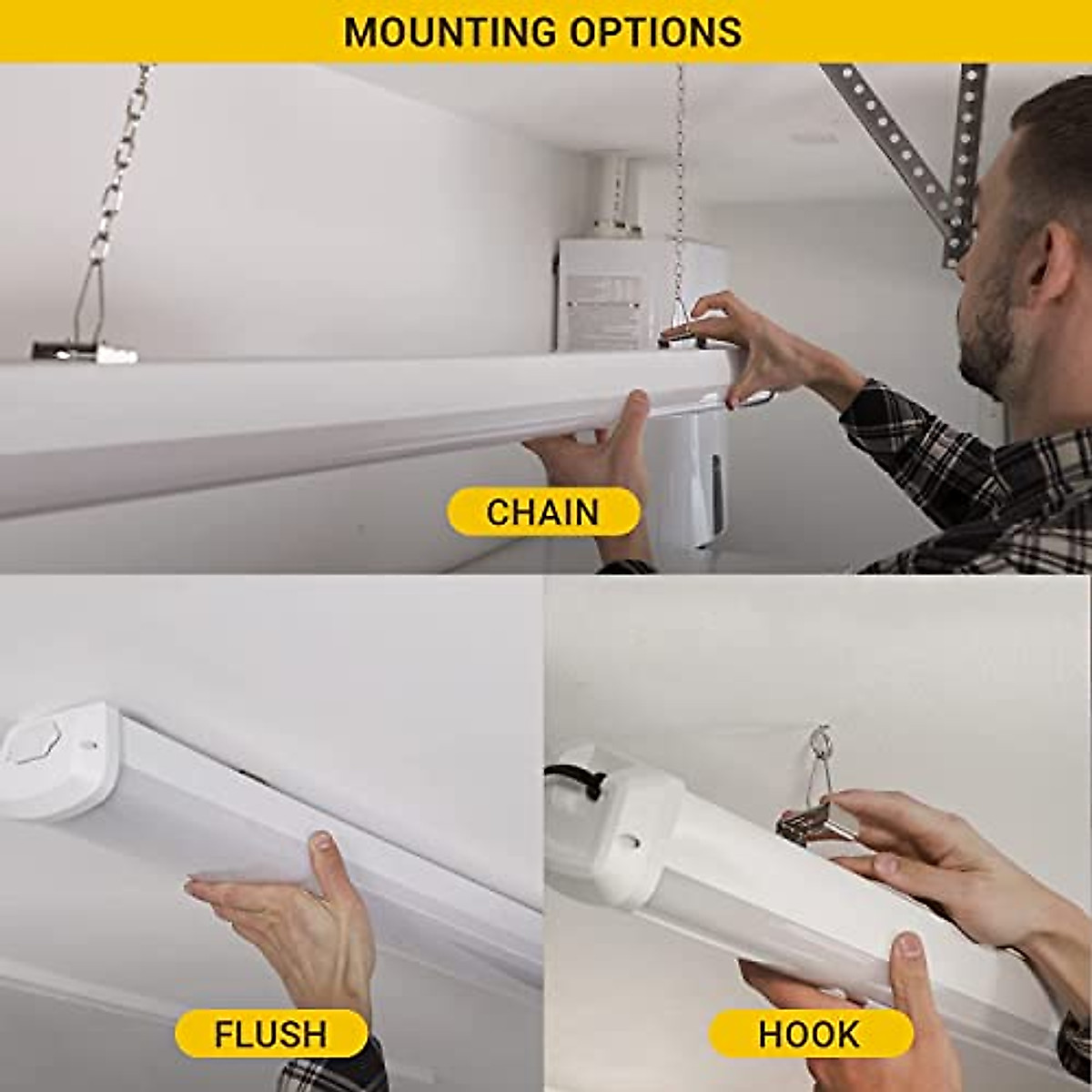 MOUNTING OPTIONS

CHAIN

FLUSH

HOOK