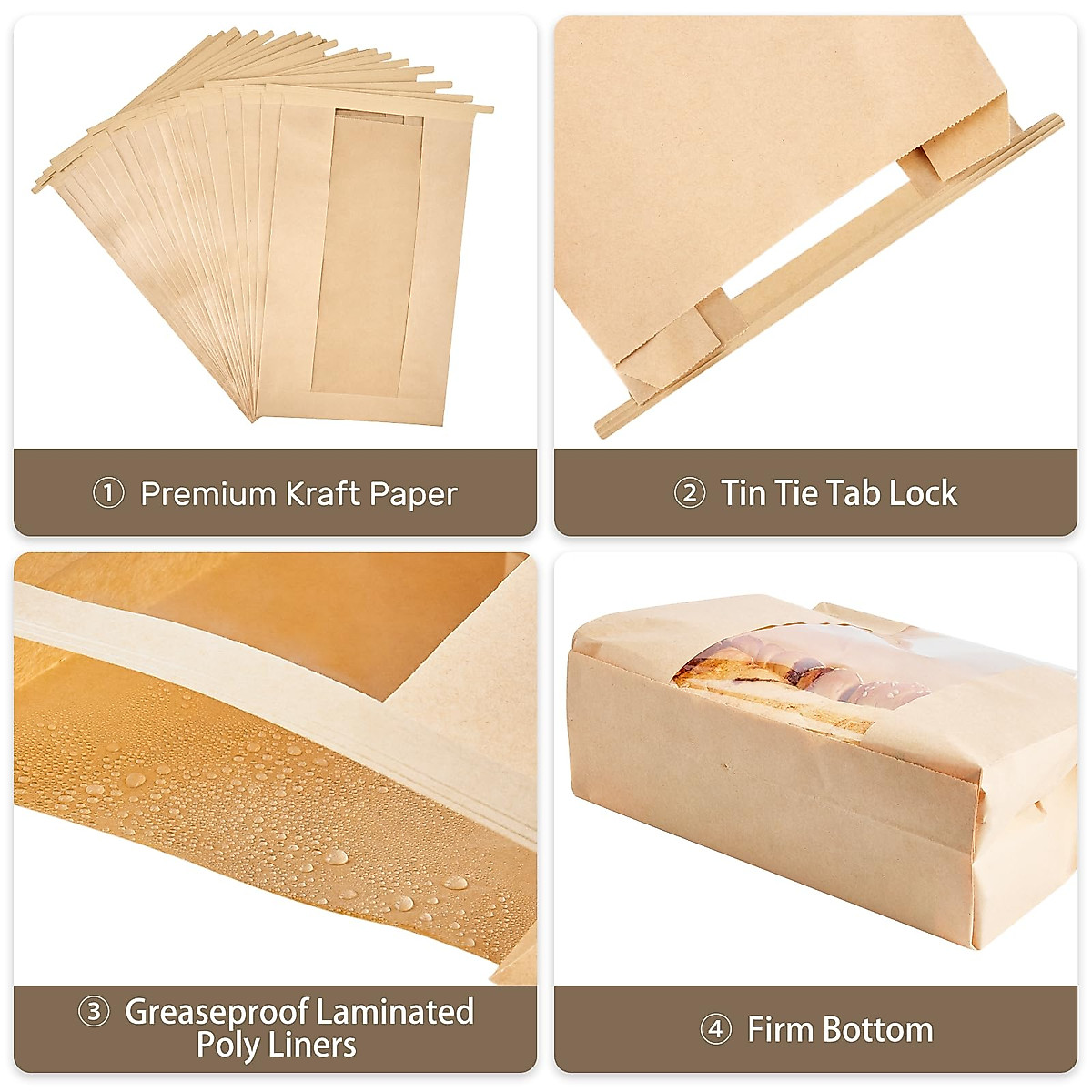 ① Premium Kraft Paper

② Tin Tie Tab Lock

③ Greaseproof Laminated Poly Liners

④ Firm Bottom