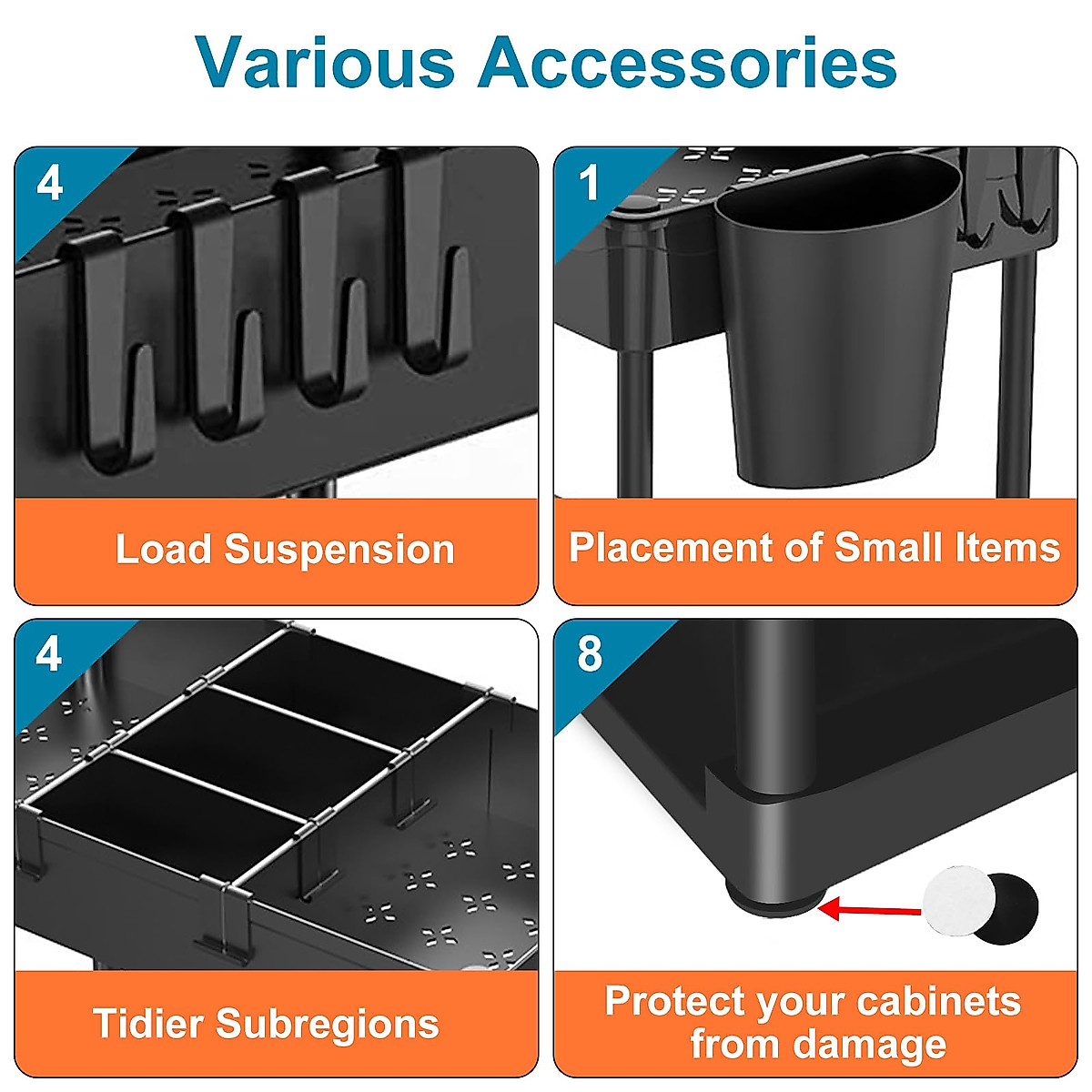 Various Accessories

4

Load Suspension

1

Placement of Small Items

4

Tidier Subregions

8

Protect your cabinets from damage