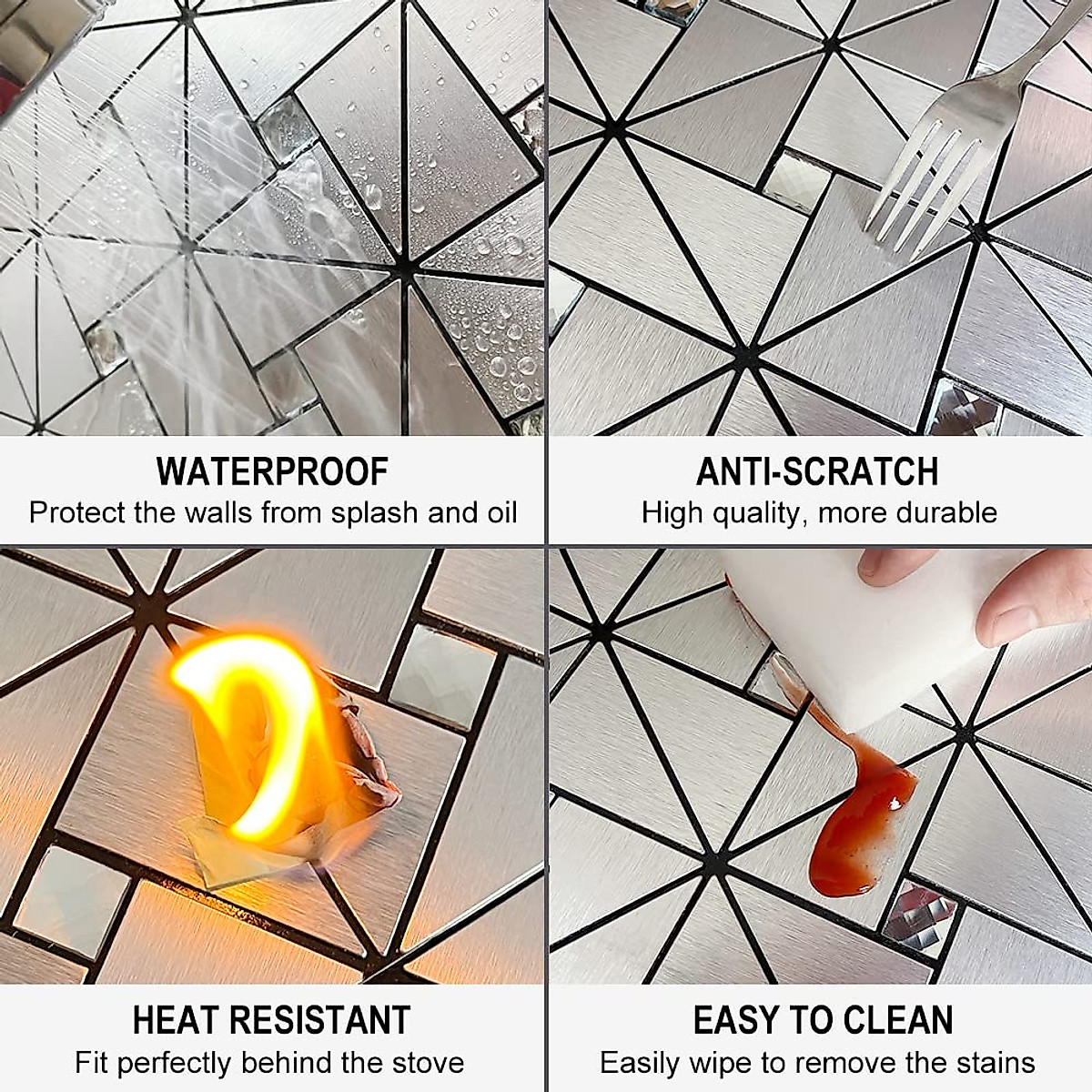 WATERPROOF
Protect the walls from splash and oil

ANTI-SCRATCH
High quality, more durable

HEAT RESISTANT
Fit perfectly behind the stove

EASY TO CLEAN
Easily wipe to remove the stains