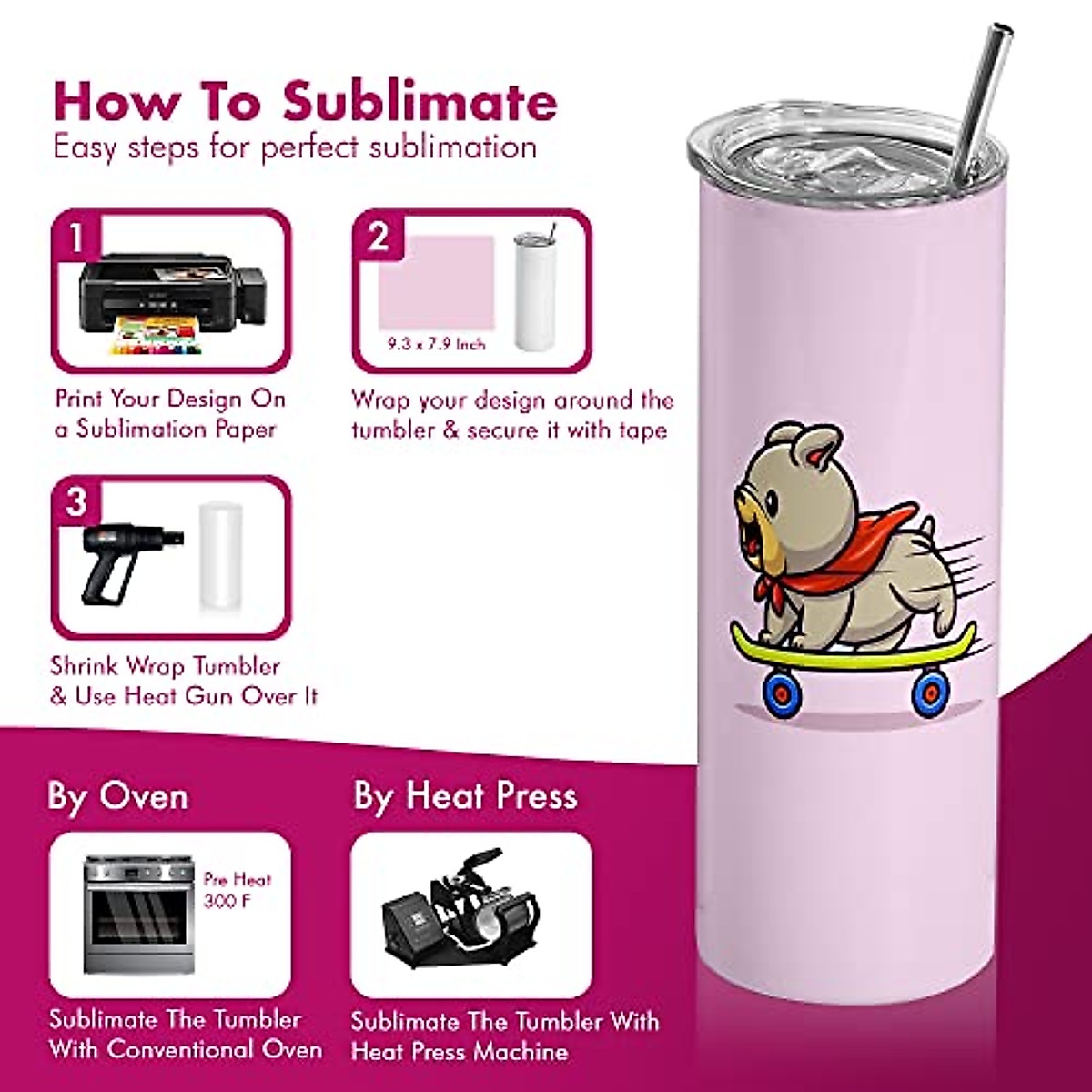 How To Sublimate
Easy steps for perfect sublimation

1

Print Your Design On a Sublimation Paper

2

9.3 x 7.9 Inch

Wrap your design around the tumbler & secure it with tape

3

Shrink Wrap Tumbler & Use Heat Gun Over It

By Oven

Pre Heat 300 F

Sublimate The Tumbler With Conventional Oven

By Heat Press

Sublimate The Tumbler With Heat Press Machine