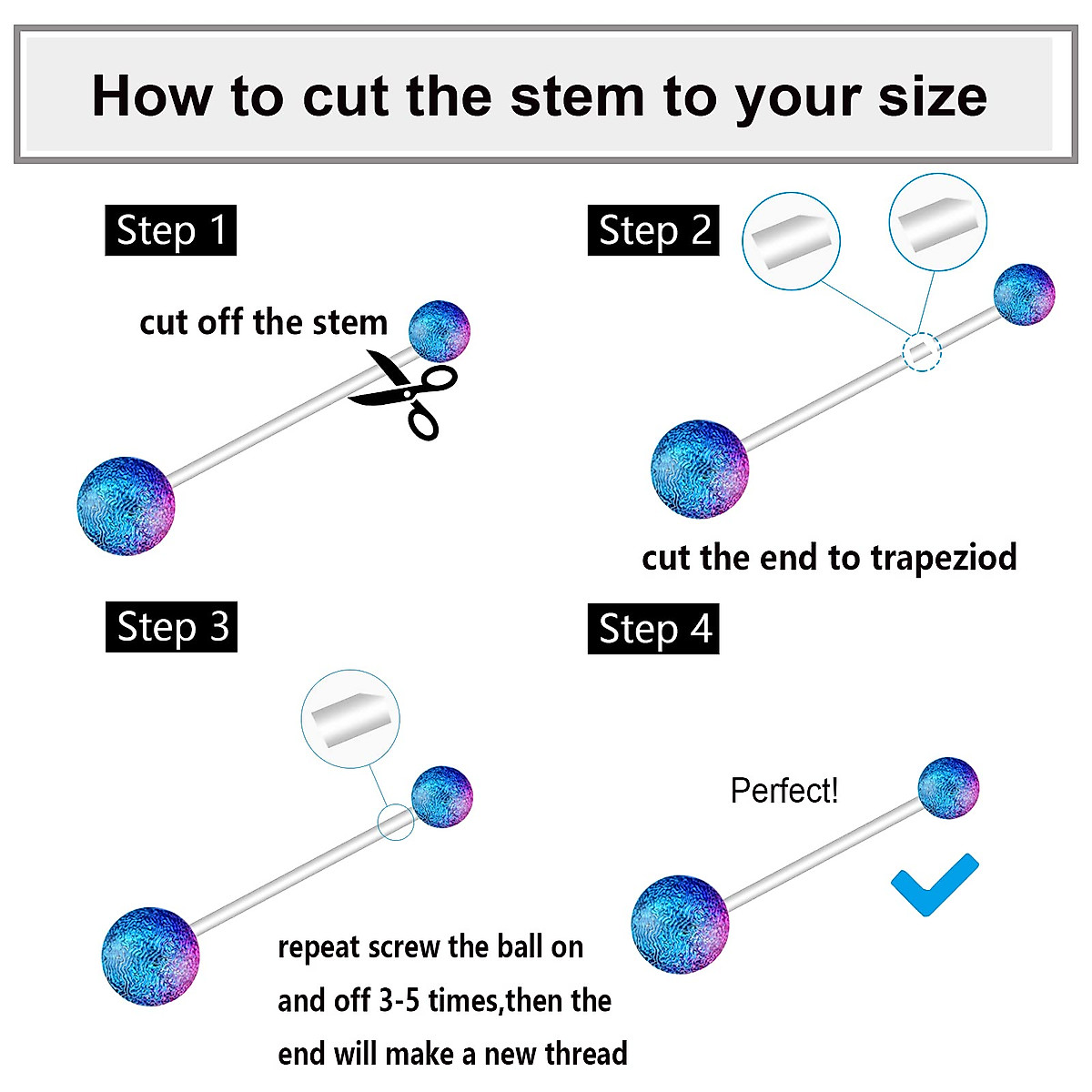 How to cut the stem to your size

Step 1

cut off the stem

Step 2

cut the end to trapeziod

Step 3

repeat screw the ball on and off 3-5 times,then the end will make a new thread

Step 4

Perfect!