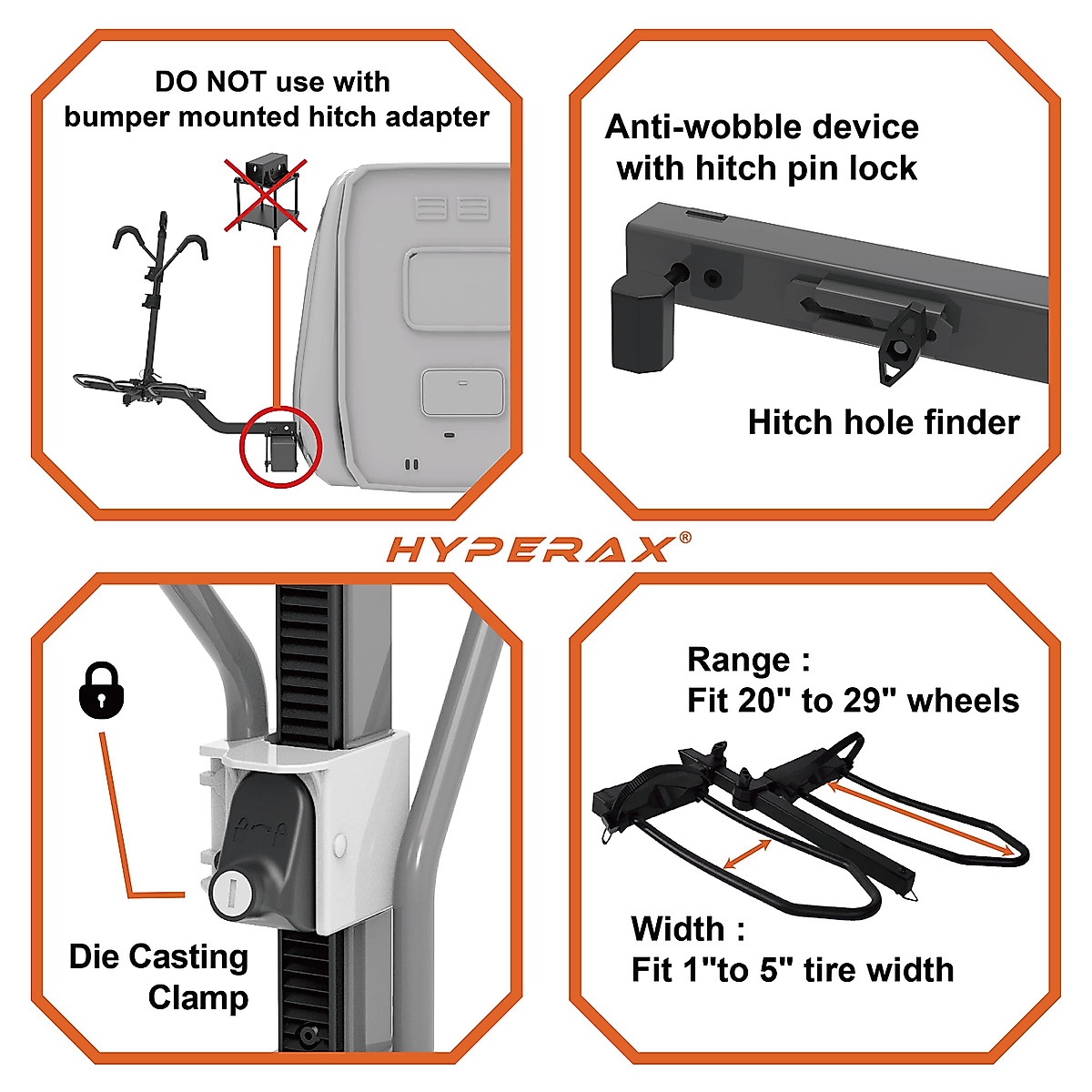 DO NOT use with bumper mounted hitch adapter

Anti-wobble device with hitch pin lock

Hitch hole finder

HYPERAX®

Die Casting Clamp

Range : Fit 20" to 29" wheels

Width : Fit 1"to 5" tire width