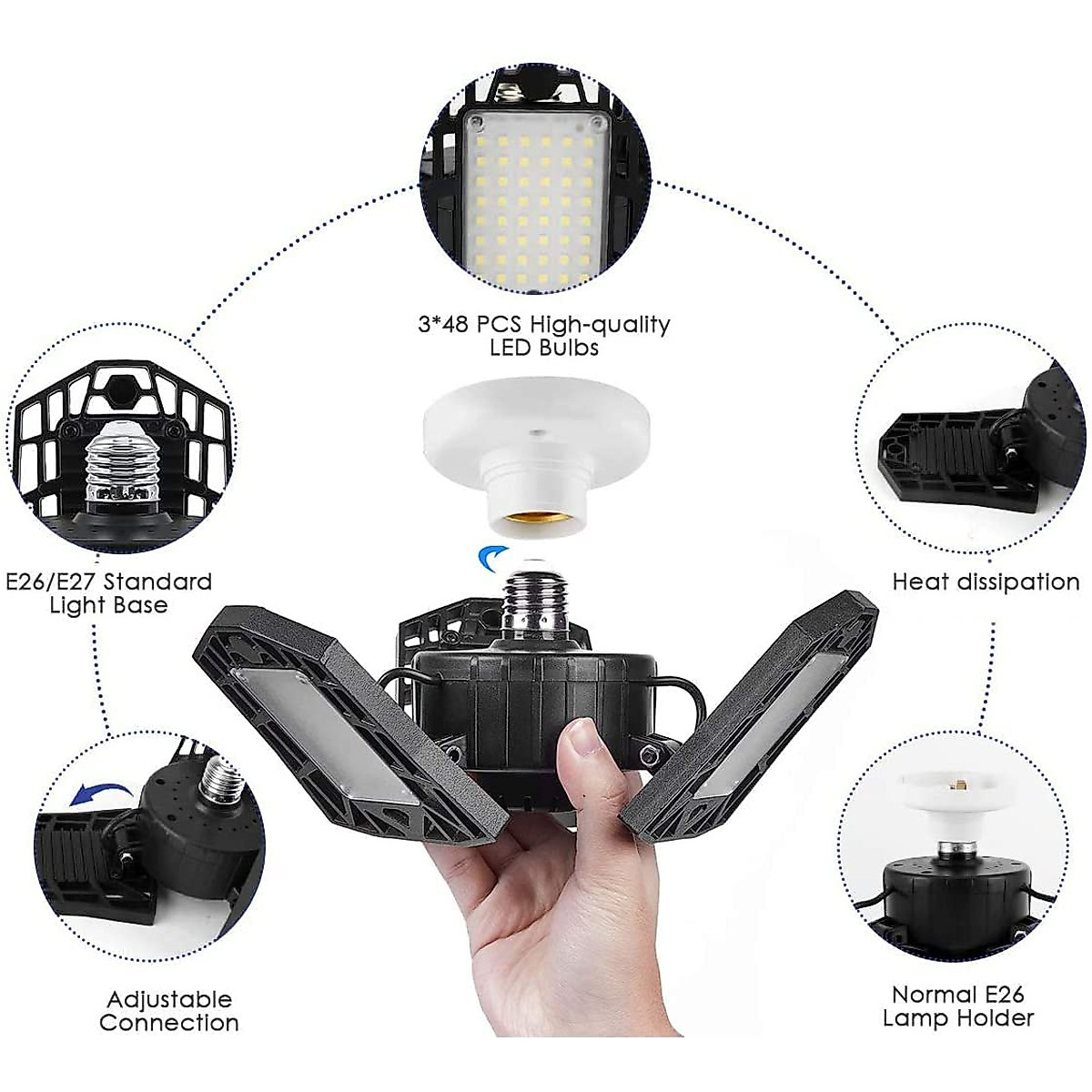 3*48 PCS High-quality LED Bulbs

E26/E27 Standard Light Base

Heat dissipation

Adjustable Connection

Normal E26 Lamp Holder