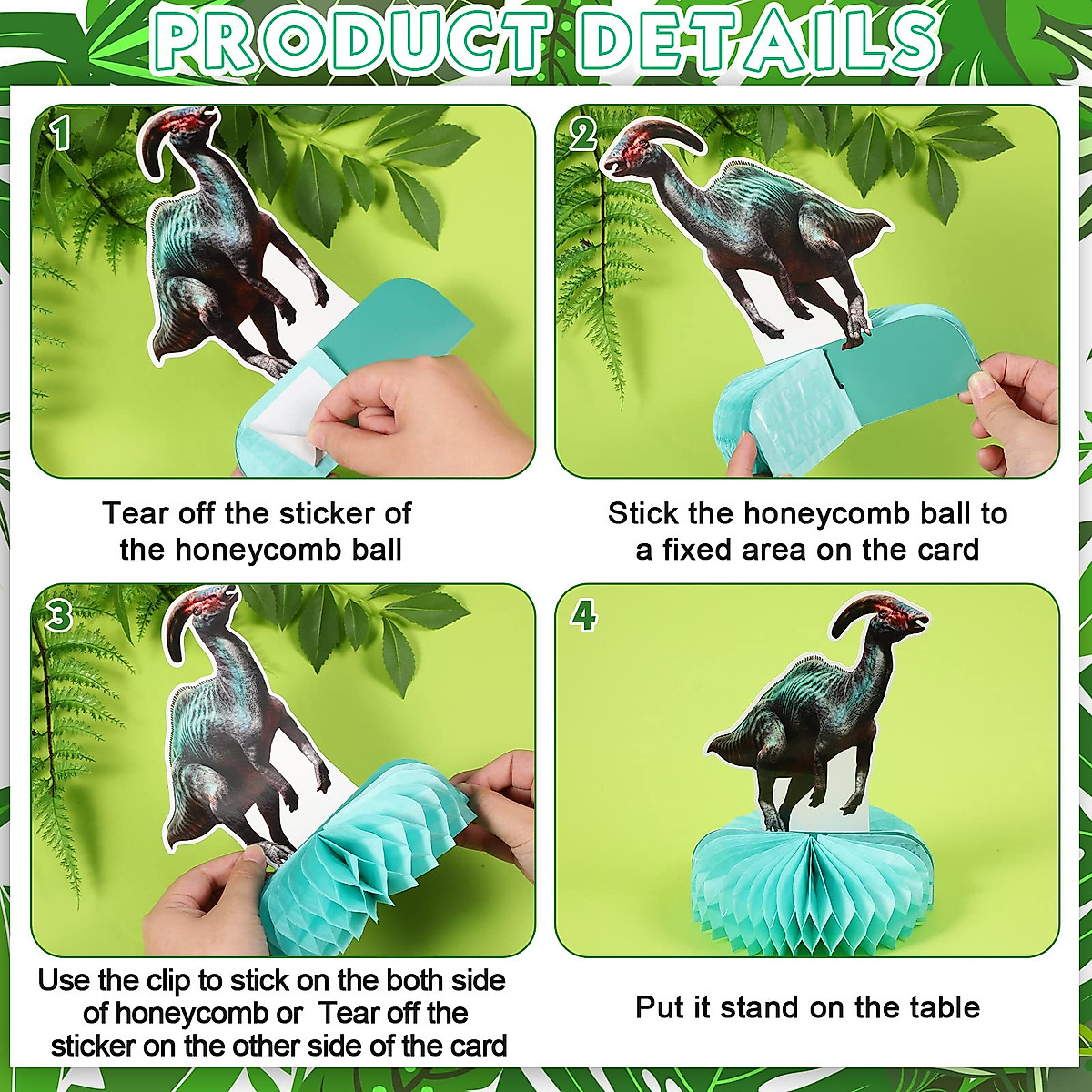 PRODUCT DETAILS

1

Tear off the sticker of the honeycomb ball

2

Stick the honeycomb ball to a fixed area on the card

3

Use the clip to stick on the both side of honeycomb or Tear off the sticker on the other side of the card

4

Put it stand on the table