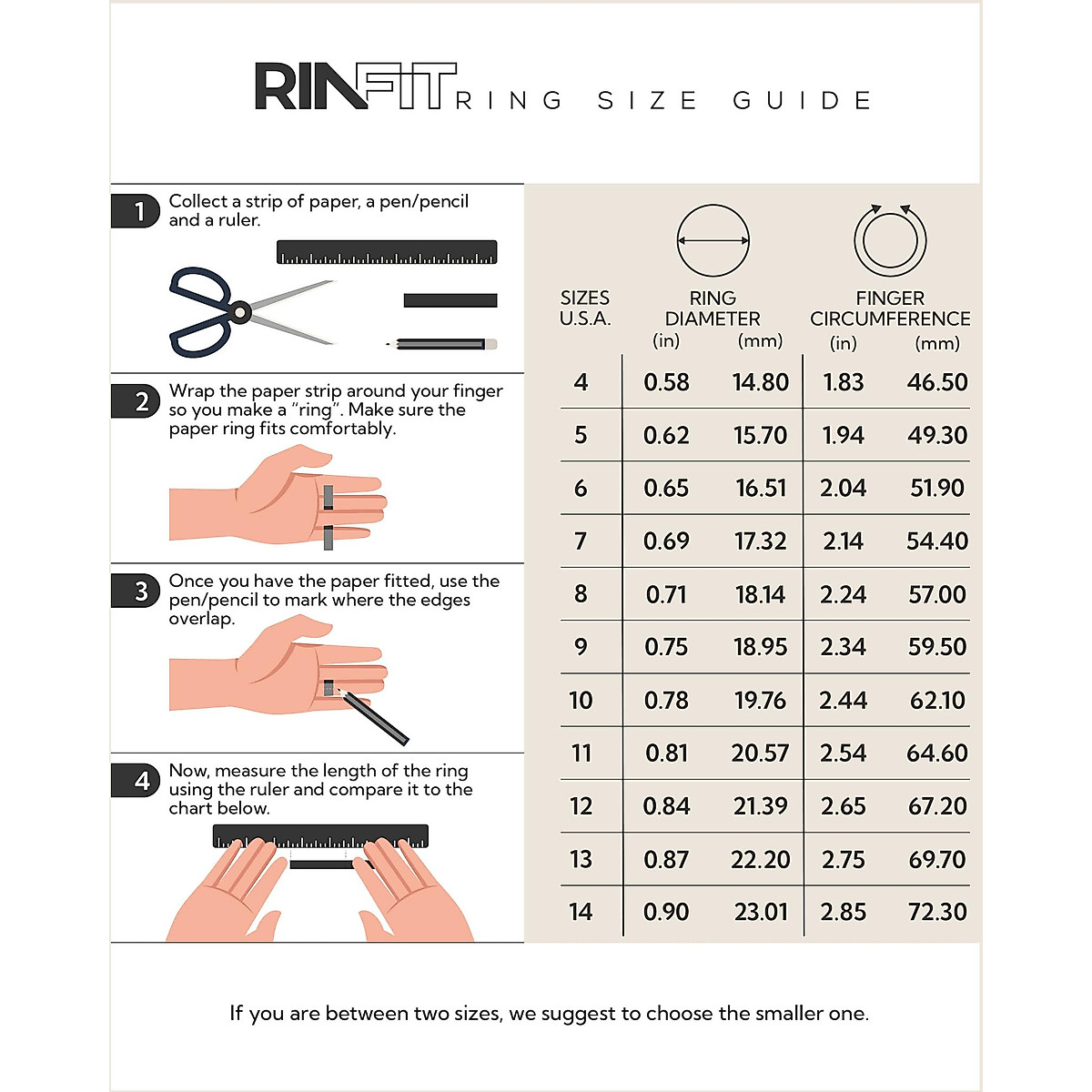 RINFIT RING SIZE GUIDE

1 Collect a strip of paper, a pen/pencil and a ruler.

2 Wrap the paper strip around your finger so you make a "ring". Make sure the paper ring fits comfortably.

3 Once you have the paper fitted, use the pen/pencil to mark where the edges overlap.

4 Now, measure the length of the ring using the ruler and compare it to the chart below.

| SIZES U.S.A. | RING DIAMETER (in) | RING DIAMETER (mm) | FINGER CIRCUMFERENCE (in) | FINGER CIRCUMFERENCE (mm) |
|---|---|---|---|---|
| 4 | 0.58 | 14.80 | 1.83 | 46.50 |
| 5 | 0.62 | 15.70 | 1.94 | 49.30 |
| 6 | 0.65 | 16.51 | 2.04 | 51.90 |
| 7 | 0.69 | 17.32 | 2.14 | 54.40 |
| 8 | 0.71 | 18.14 | 2.24 | 57.00 |
| 9 | 0.75 | 18.95 | 2.34 | 59.50 |
| 10 | 0.78 | 19.76 | 2.44 | 62.10 |
| 11 | 0.81 | 20.57 | 2.54 | 64.60 |
| 12 | 0.84 | 21.39 | 2.65 | 67.20 |
| 13 | 0.87 | 22.20 | 2.75 | 69.70 |
| 14 | 0.90 | 23.01 | 2.85 | 72.30 |

If you are between two sizes, we suggest to choose the smaller one.