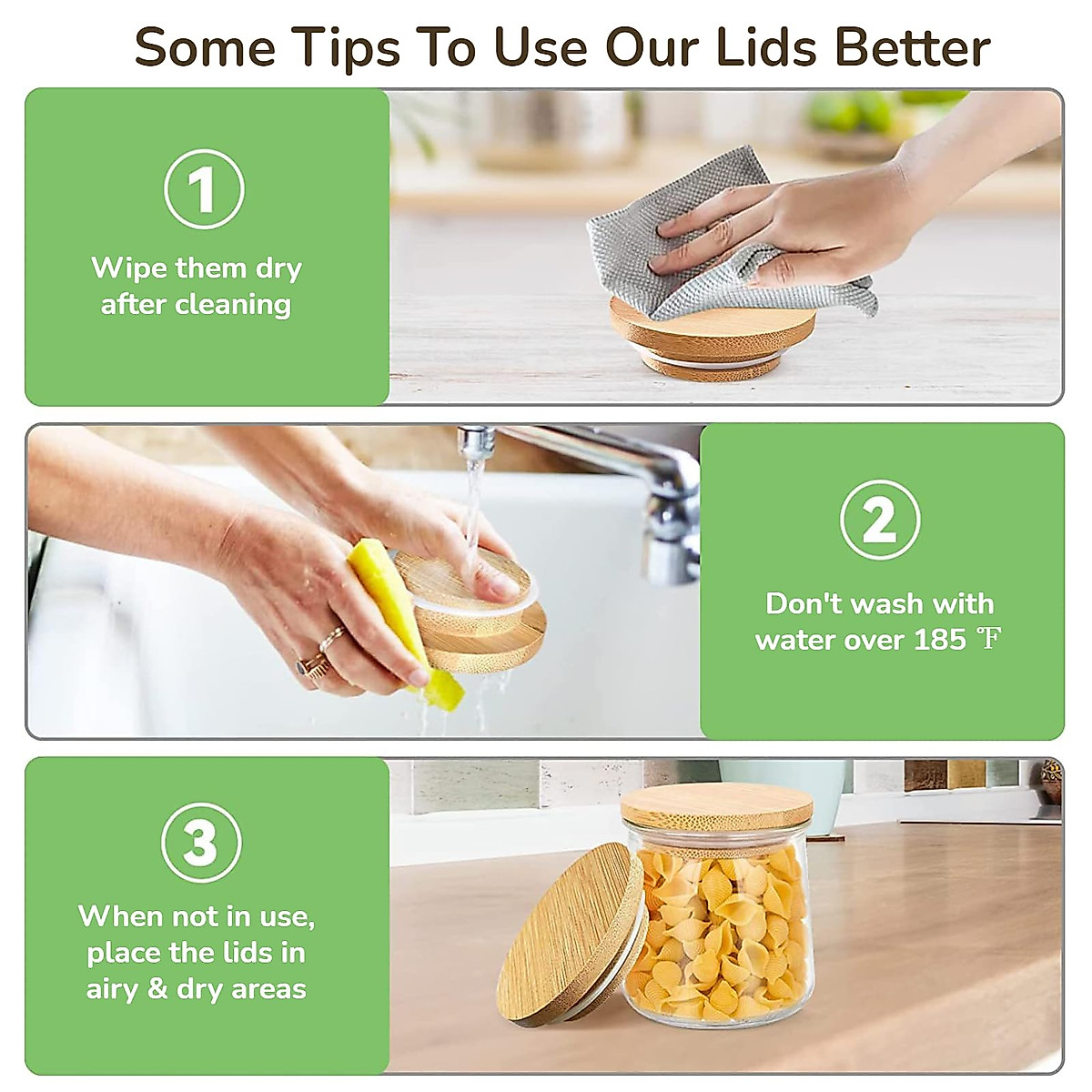 Some Tips To Use Our Lids Better

1

Wipe them dry after cleaning

2

Don't wash with water over 185 ℉

3

When not in use, place the lids in airy & dry areas