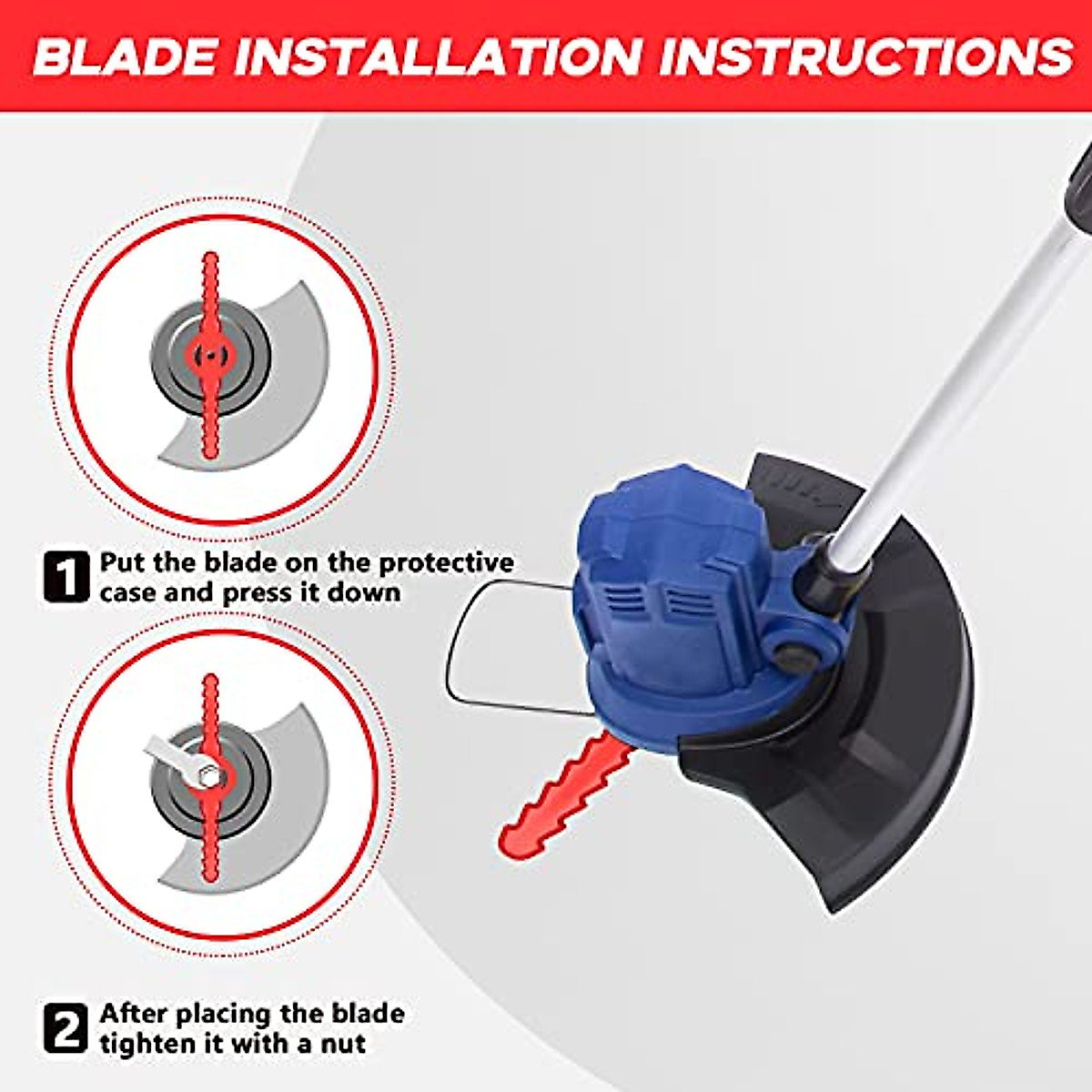 BLADE INSTALLATION INSTRUCTIONS

1 Put the blade on the protective case and press it down

2 After placing the blade tighten it with a nut