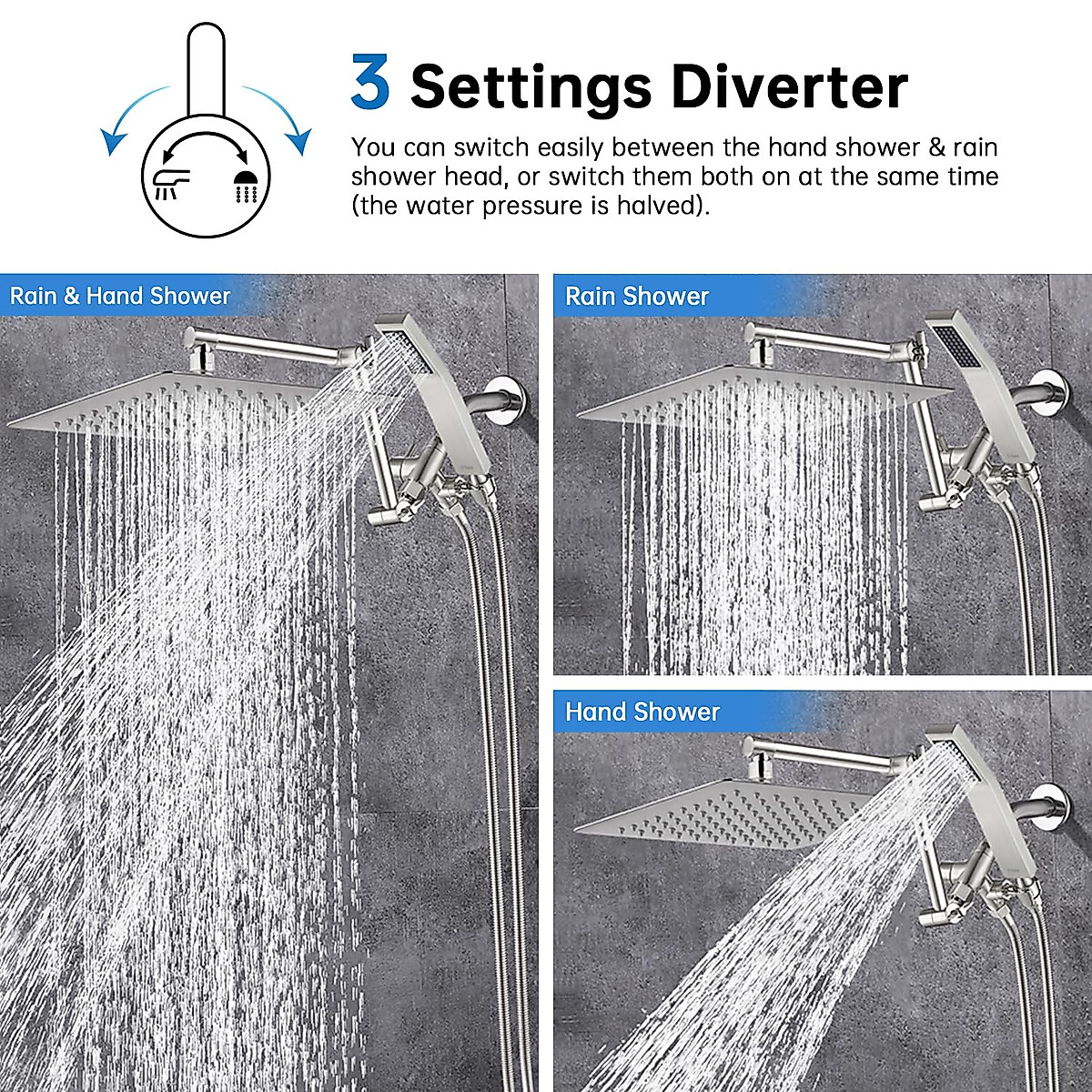 3 Settings Diverter

You can switch easily between the hand shower & rain shower head, or switch them both on at the same time (the water pressure is halved).

Rain & Hand Shower

Rain Shower

Hand Shower