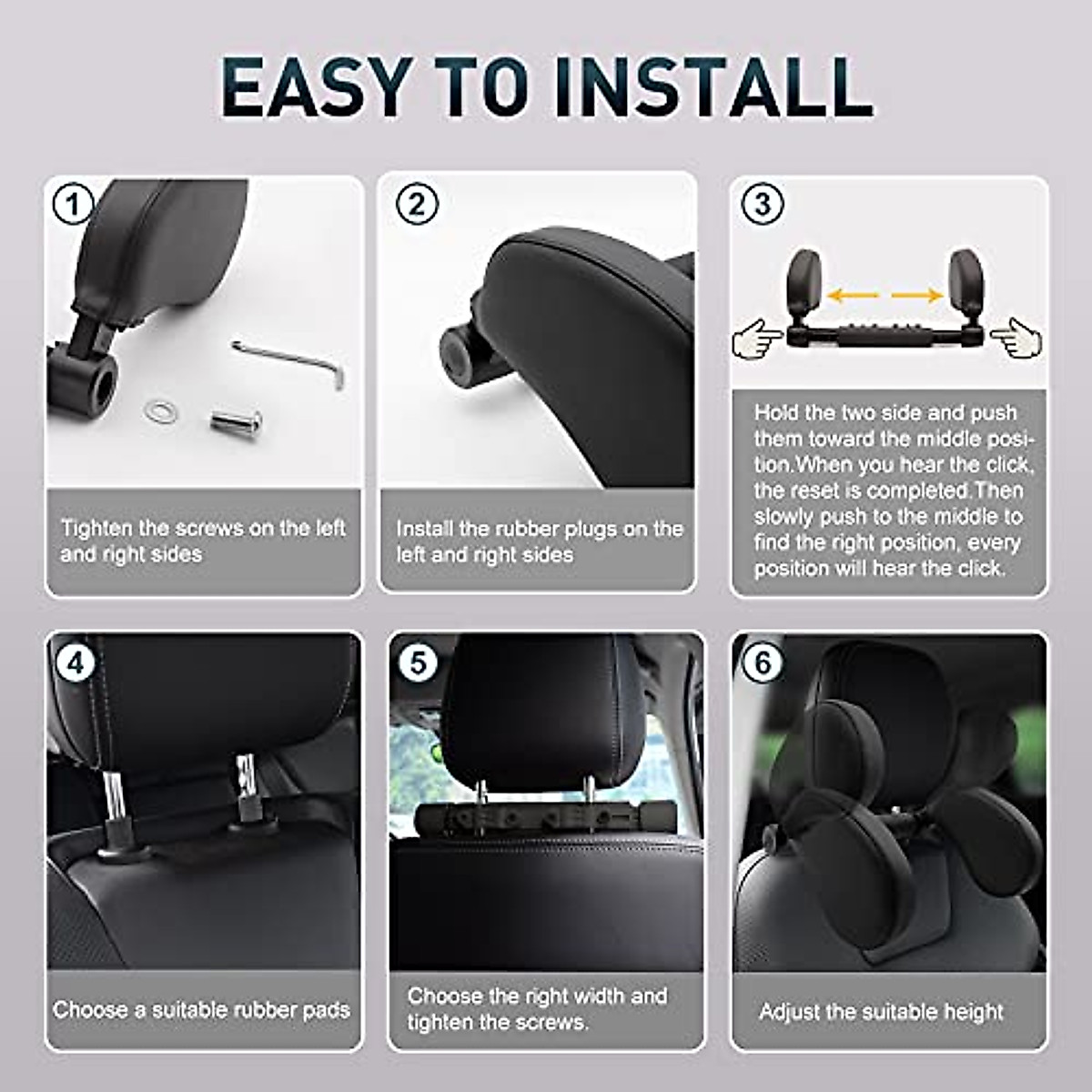 EASY TO INSTALL

1

Tighten the screws on the left and right sides

2

Install the rubber plugs on the left and right sides

3

Hold the two side and push them toward the middle position.When you hear the click, the reset is completed.Then slowly push to the middle to find the right position, every position will hear the click.

4

Choose a suitable rubber pads

5

Choose the right width and tighten the screws.

6

Adjust the suitable height