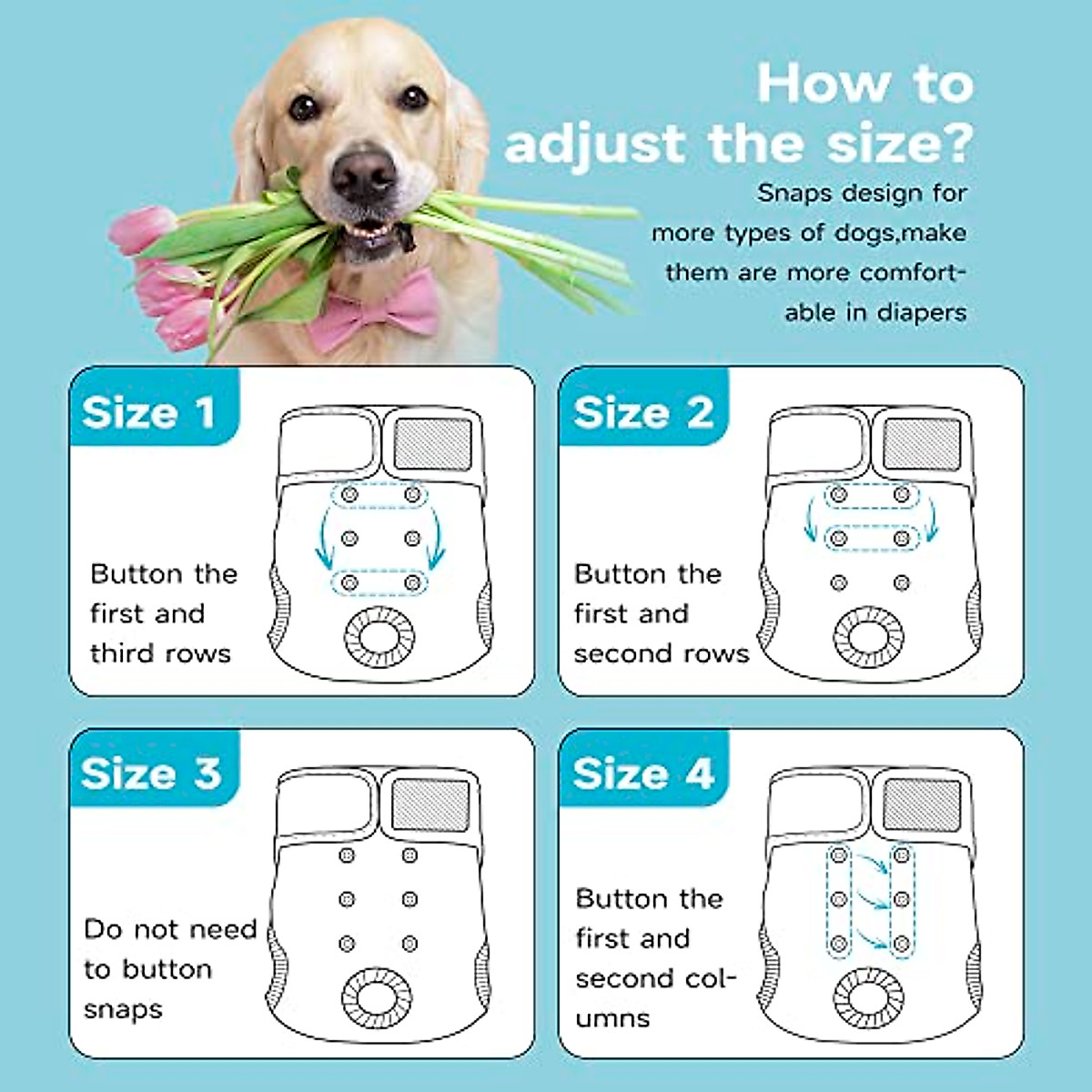 How to adjust the size?

Snaps design for more types of dogs,make them are more comfortable in diapers

Size 1

Button the first and third rows

Size 2

Button the first and second rows

Size 3

Do not need to button snaps

Size 4

Button the first and second columns