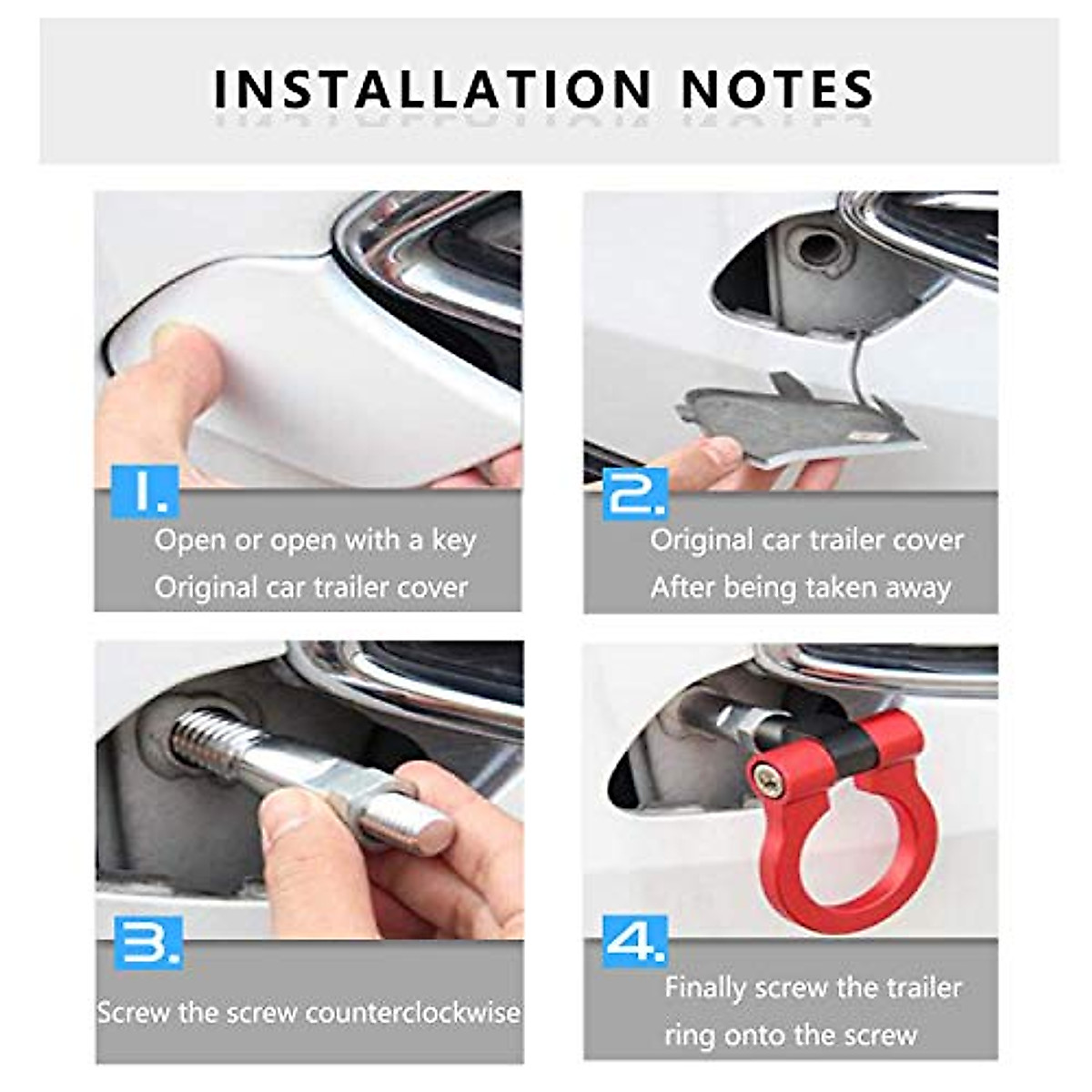 INSTALLATION NOTES

1.
Open or open with a key
Original car trailer cover

2.
Original car trailer cover
After being taken away

3.
Screw the screw counterclockwise

4.
Finally screw the trailer ring onto the screw