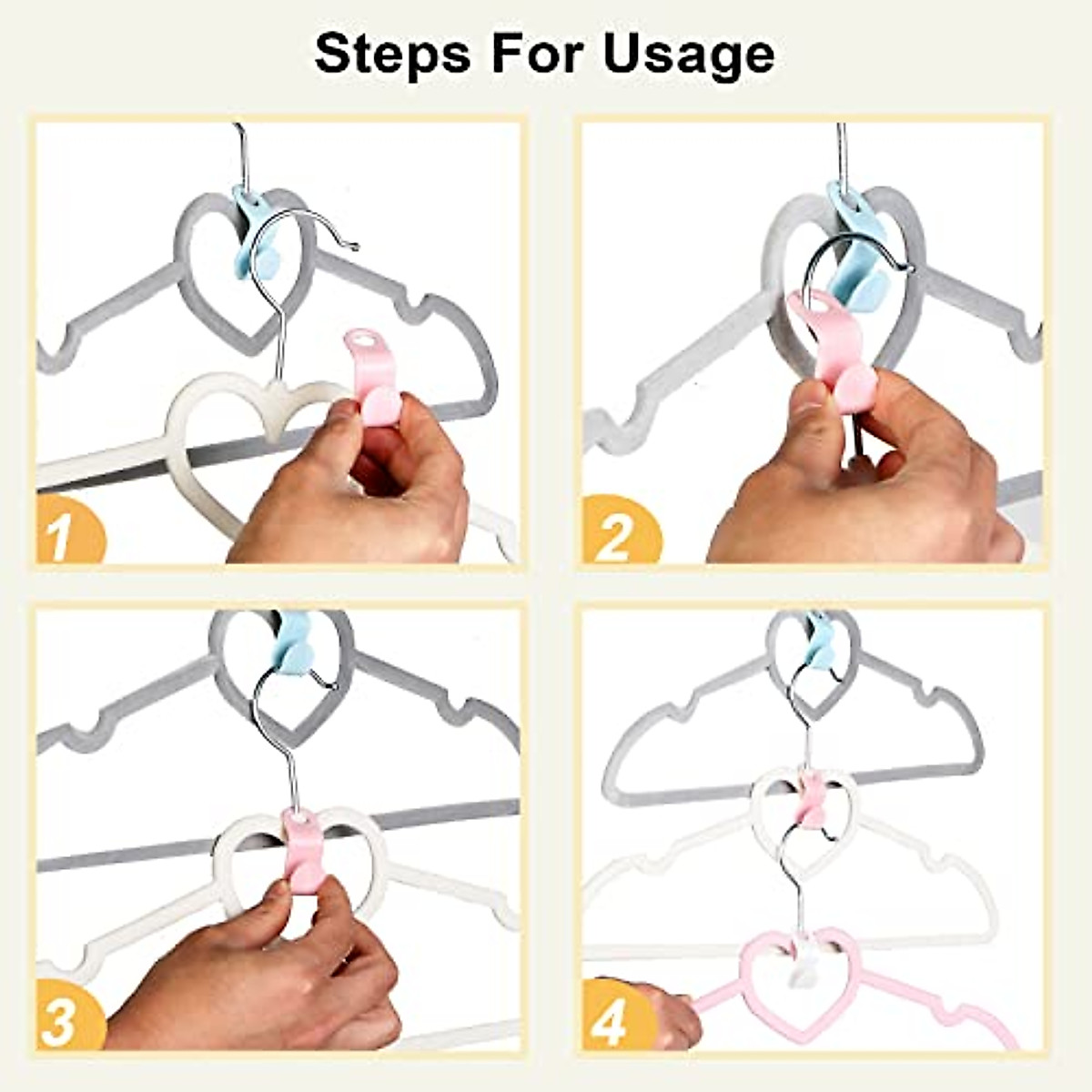 Steps For Usage

1

2

3

4