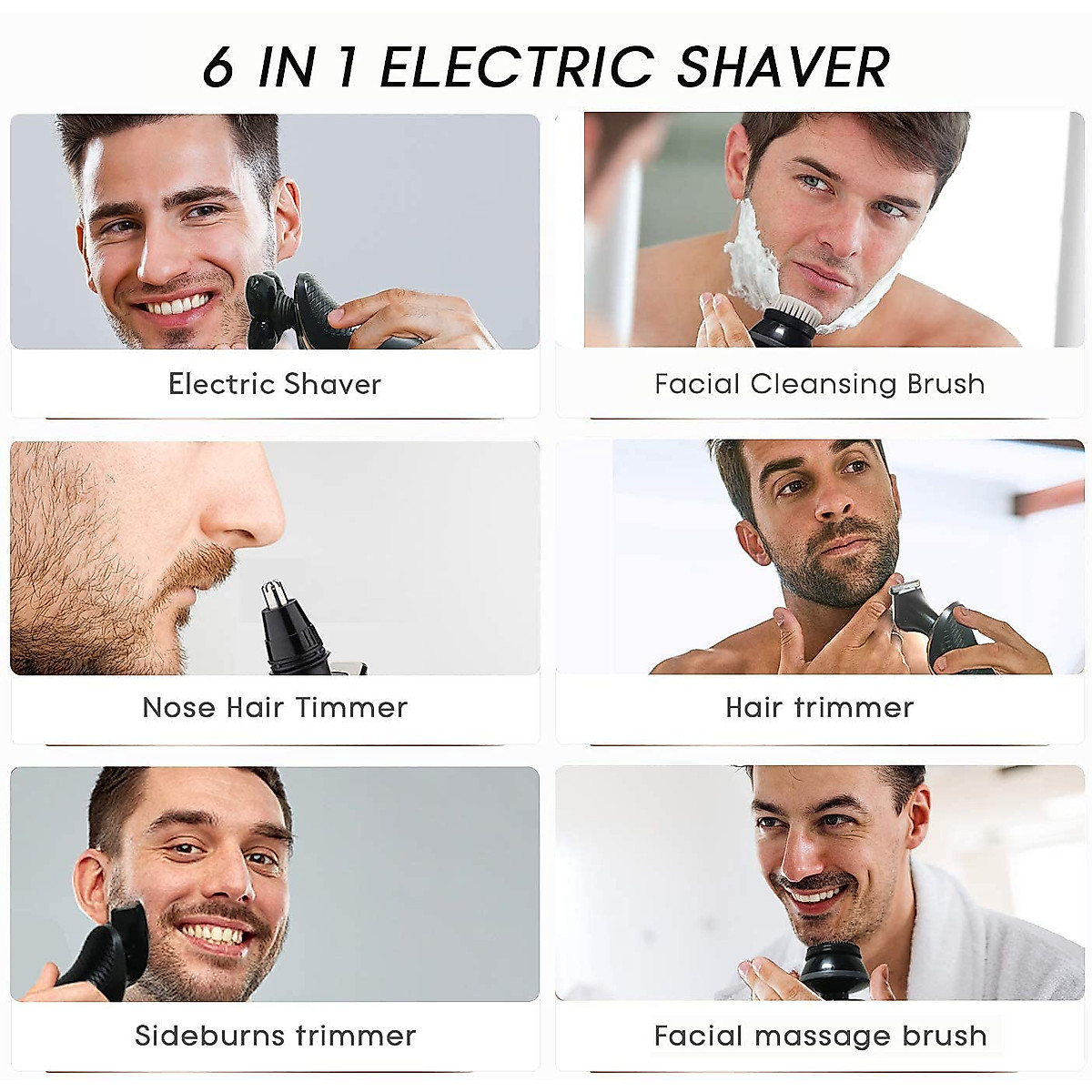 6 IN 1 ELECTRIC SHAVER

Electric Shaver

Facial Cleansing Brush

Nose Hair Timmer

Hair trimmer

Sideburns trimmer

Facial massage brush