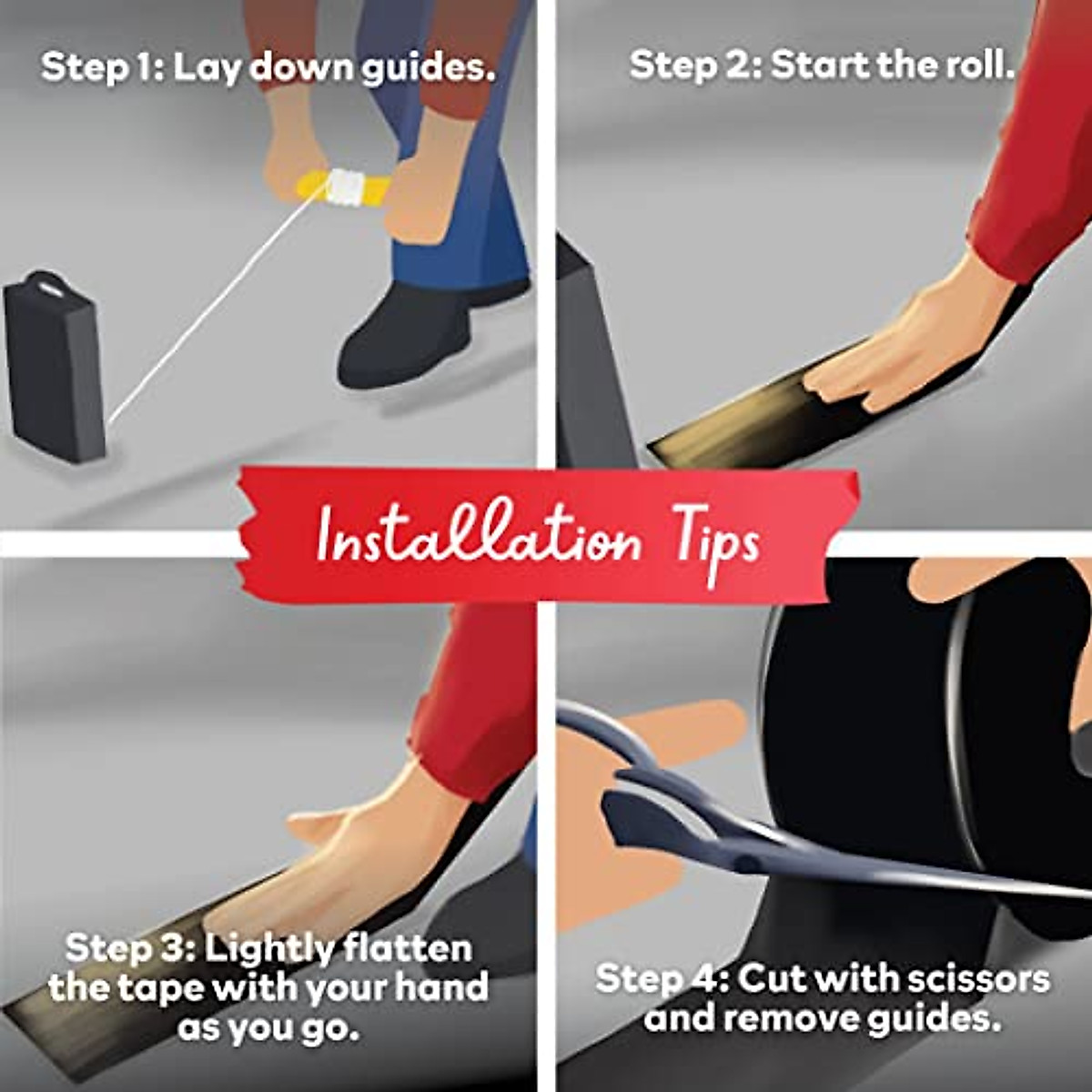 Step 1: Lay down guides.

Step 2: Start the roll.

Installation Tips

Step 3: Lightly flatten the tape with your hand as you go.

Step 4: Cut with scissors and remove guides.