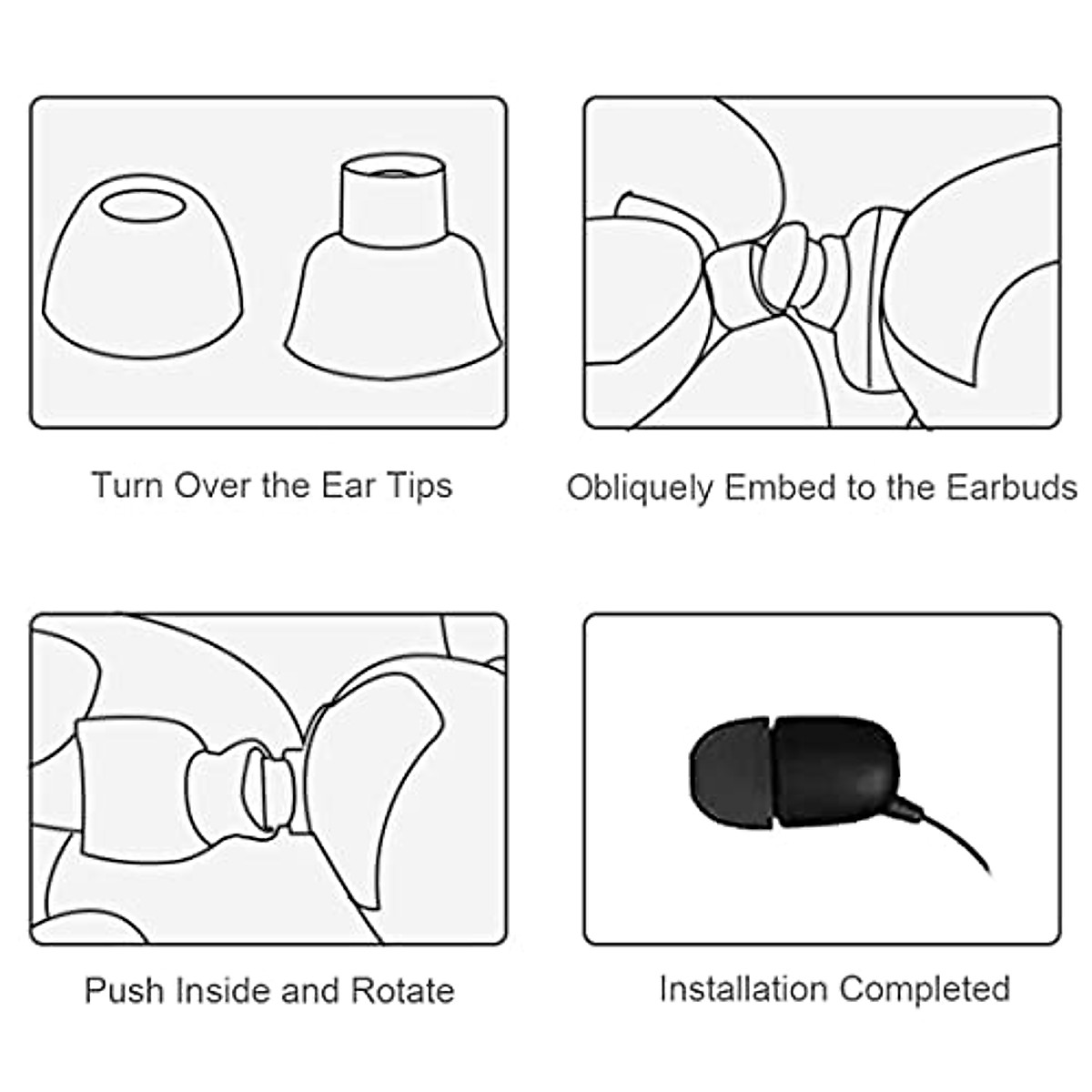 Turn Over the Ear Tips

Obliquely Embed to the Earbuds

Push Inside and Rotate

Installation Completed