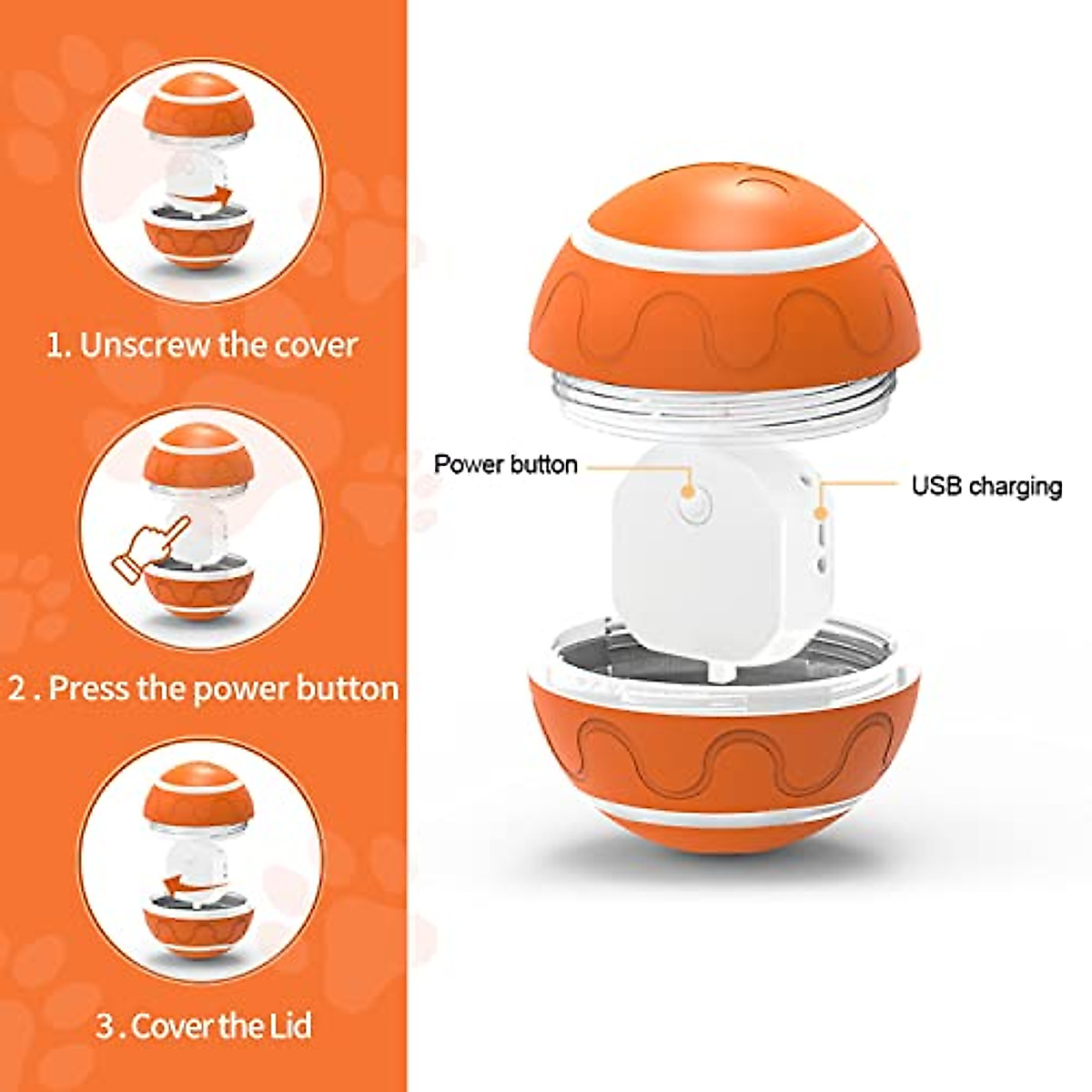 1. Unscrew the cover

2 . Press the power button

3 . Cover the Lid

Power button

USB charging